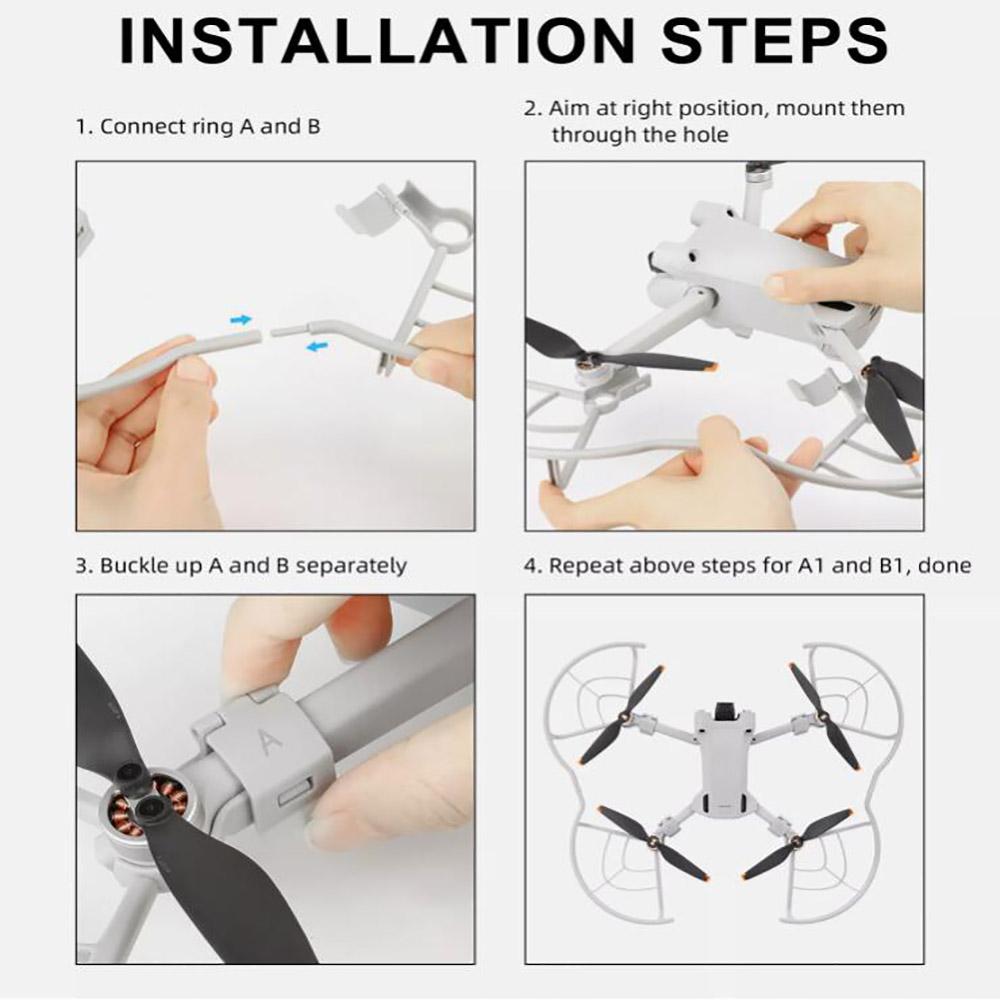 INSTALLATION STEPS

1. Connect ring A and B

2. Aim at right position, mount them through the hole

3. Buckle up A and B separately

A

4. Repeat above steps for A1 and B1, done