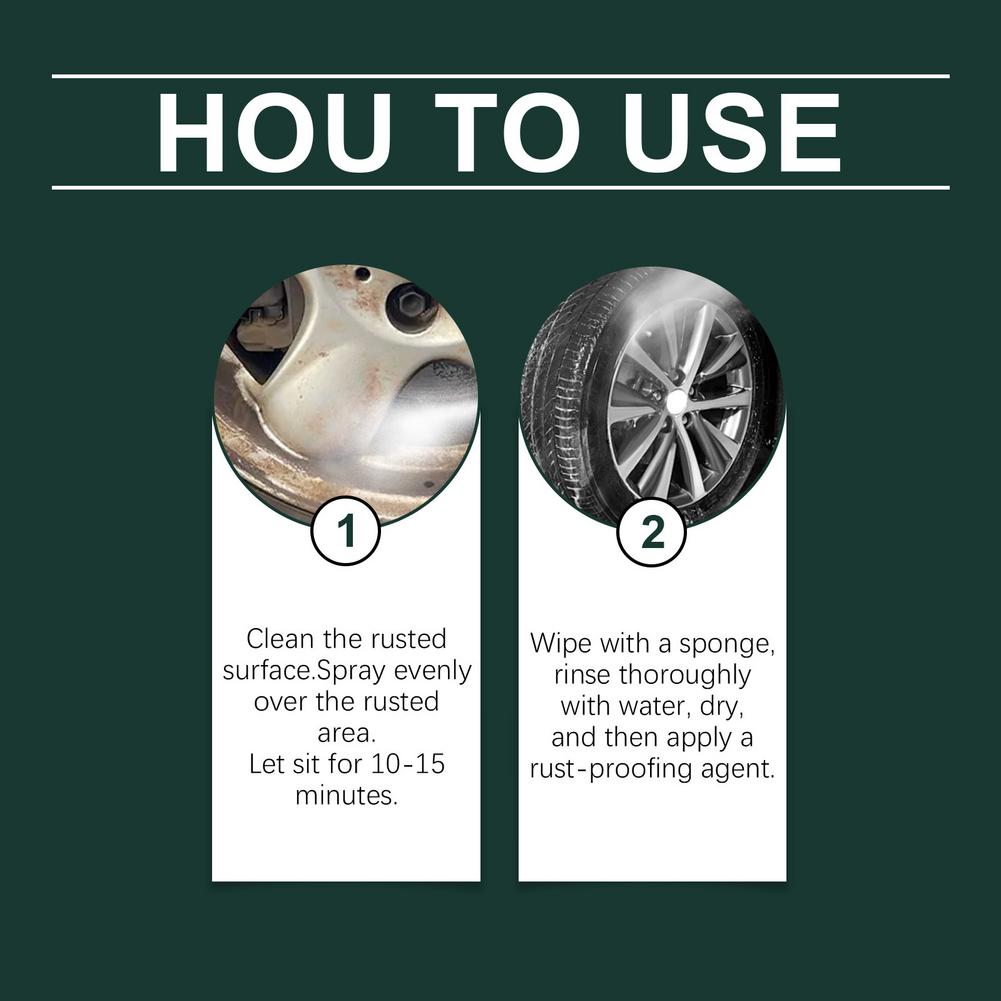 HOU TO USE

1

Clean the rusted surface.Spray evenly over the rusted area.
Let sit for 10-15 minutes.

2

Wipe with a sponge, rinse thoroughly with water, dry, and then apply a rust-proofing agent.