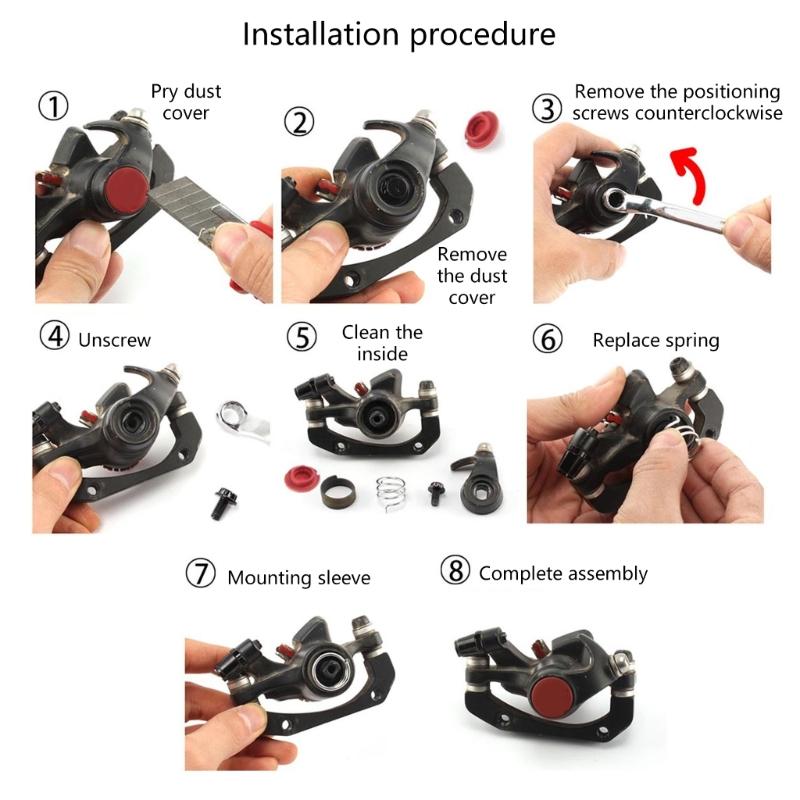 Installation procedure

① Pry dust cover

②

Remove the dust cover

③ Remove the positioning screws counterclockwise

④ Unscrew

⑤ Clean the inside

⑥ Replace spring

⑦ Mounting sleeve

⑧ Complete assembly