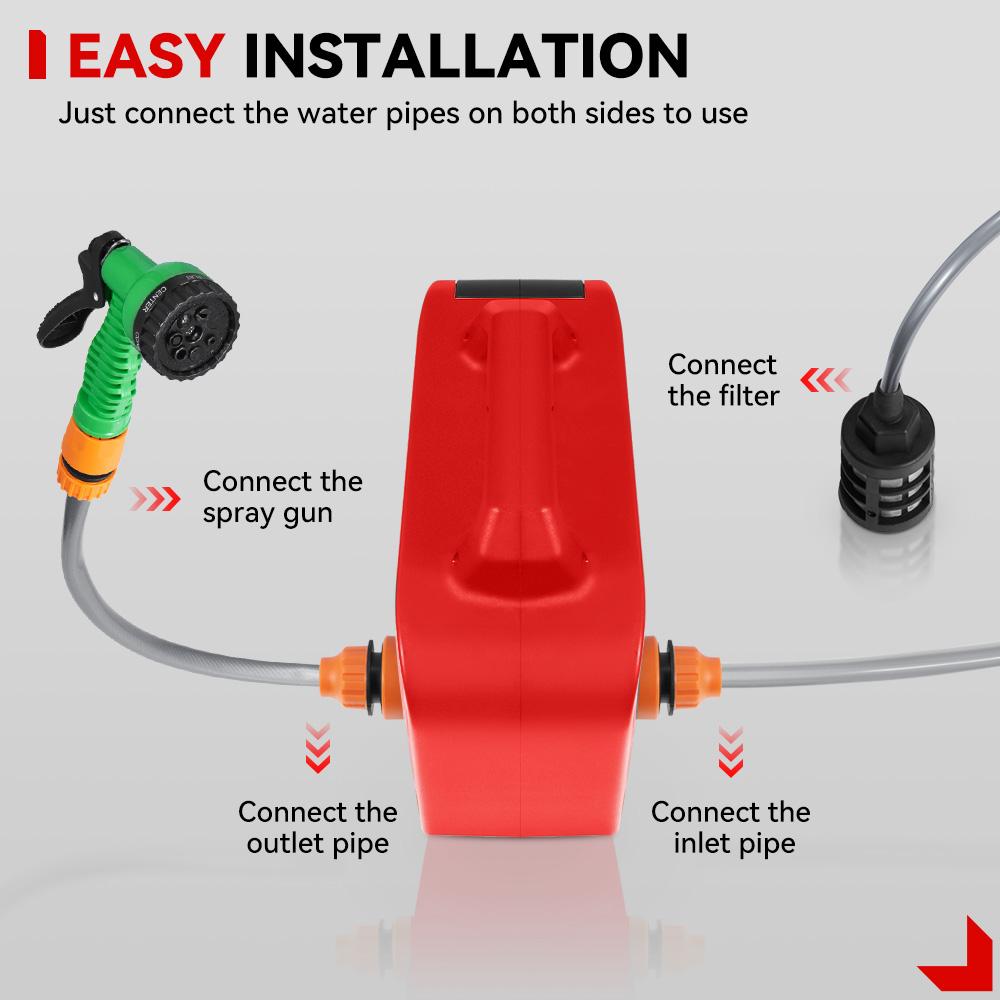 EASY INSTALLATION
Just connect the water pipes on both sides to use

CENTER

Connect the filter

Connect the spray gun

Connect the outlet pipe

Connect the inlet pipe