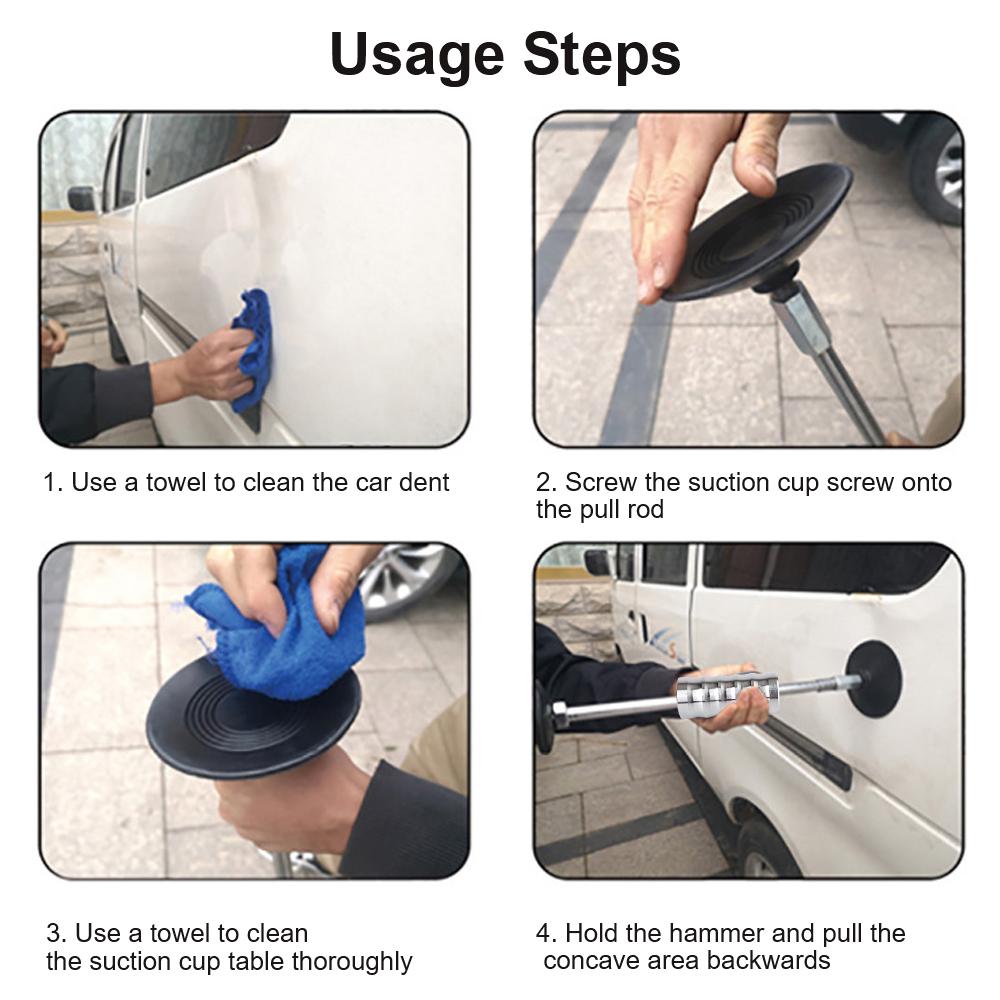 Usage Steps

1. Use a towel to clean the car dent

2. Screw the suction cup screw onto the pull rod

3. Use a towel to clean the suction cup table thoroughly

4. Hold the hammer and pull the concave area backwards