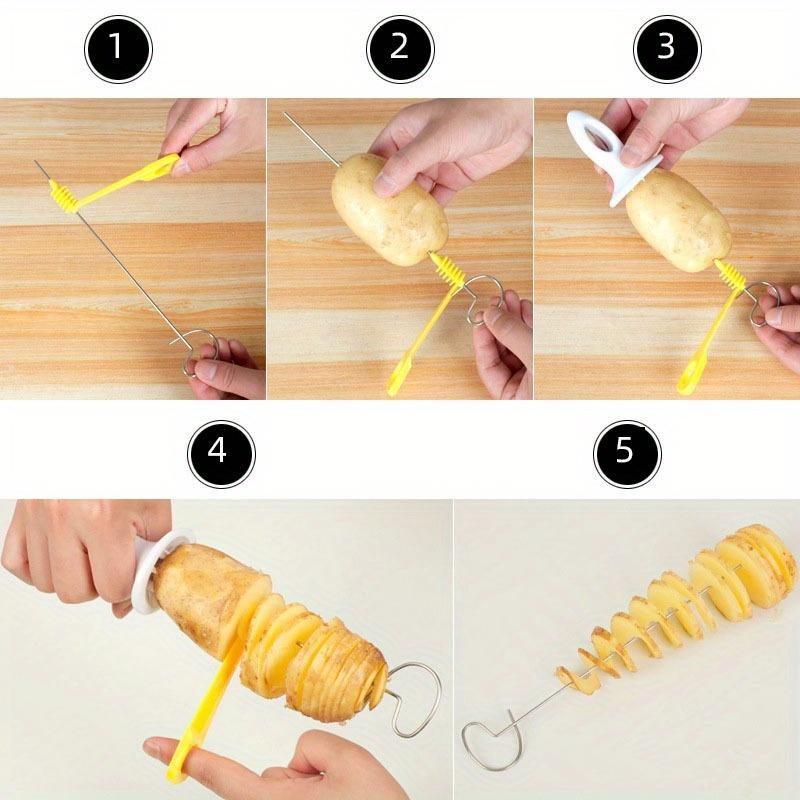 1

2

3

4

5