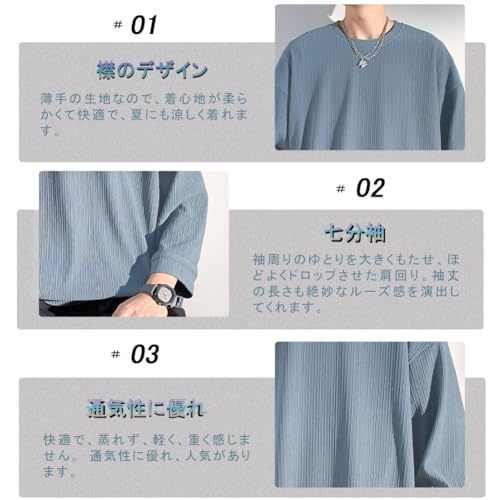 # 01

襟のデザイン

薄手の生地なので、着心地が柔らかくて快適で、夏にも涼しく着れます。

# 02

七分袖

袖周りのゆとりを大きくもたせ、ほどよくドロップさせた肩回り。袖丈の長さも絶妙なルーズ感を演出してくれます。

# 03

通気性に優れ

快適で、蒸れず、軽く、重く感じません。 通気性に優れ、人気があります。