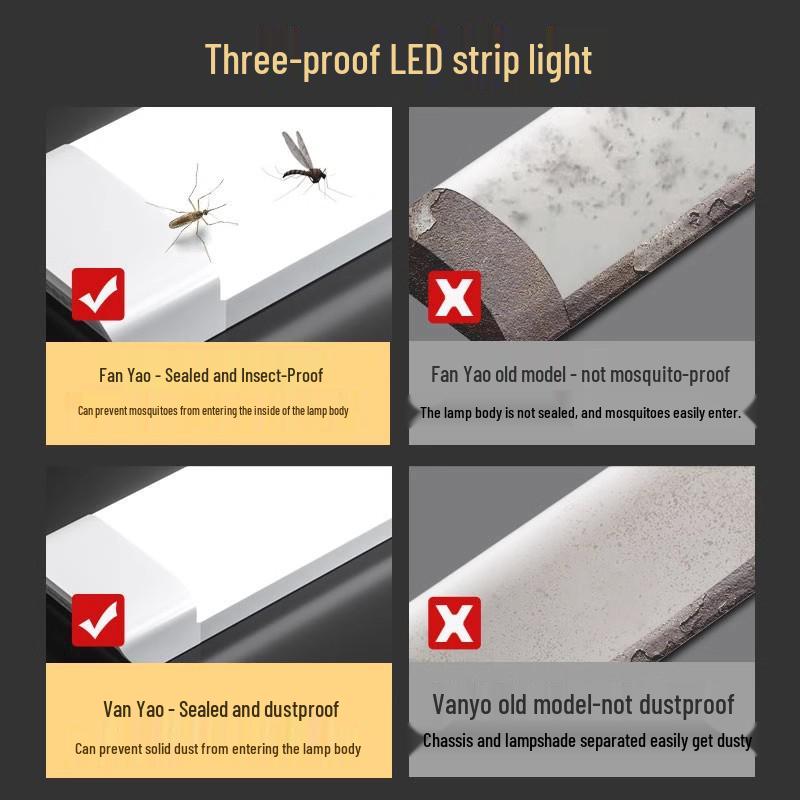 Three-proof LED strip light

Fan Yao - Sealed and Insect-Proof

Can prevent mosquitoes from entering the inside of the lamp body

Fan Yao old model - not mosquito-proof

The lamp body is not sealed, and mosquitoes easily enter.

Van Yao - Sealed and dustproof

Can prevent solid dust from entering the lamp body

Vanyo old model-not dustproof

Chassis and lampshade separated easily get dusty