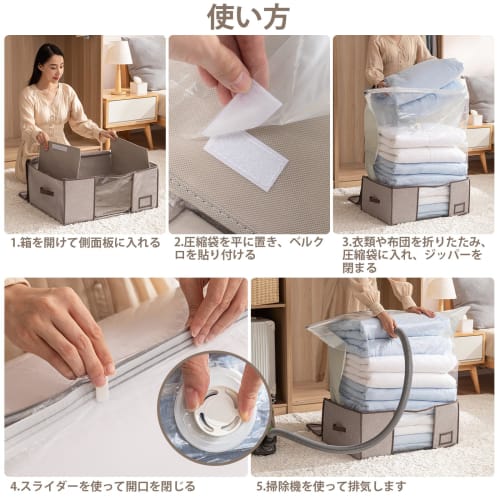 使い方

1.箱を開けて側面板に入れる

2.圧縮袋を平に置き、ベルクロを貼り付ける

3.衣類や布団を折りたたみ、圧縮袋に入れ、ジッパーを閉まる

4.スライダーを使って開口を閉じる

5.掃除機を使って排気します