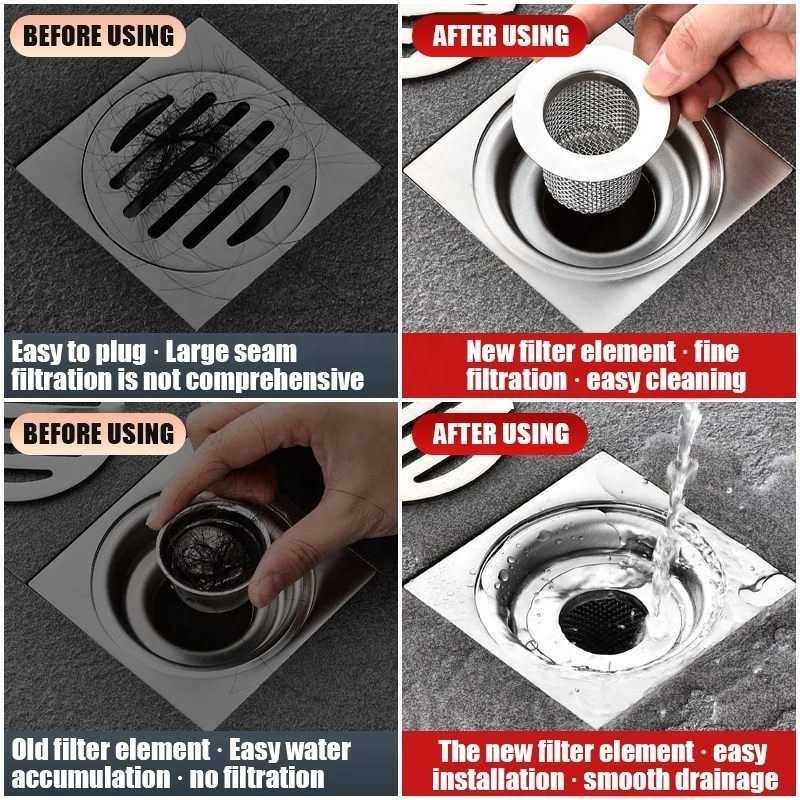 BEFORE USING

Easy to plug · Large seam filtration is not comprehensive

AFTER USING

New filter element · fine filtration · easy cleaning

BEFORE USING

Old filter element · Easy water accumulation · no filtration

AFTER USING

The new filter element · easy installation · smooth drainage