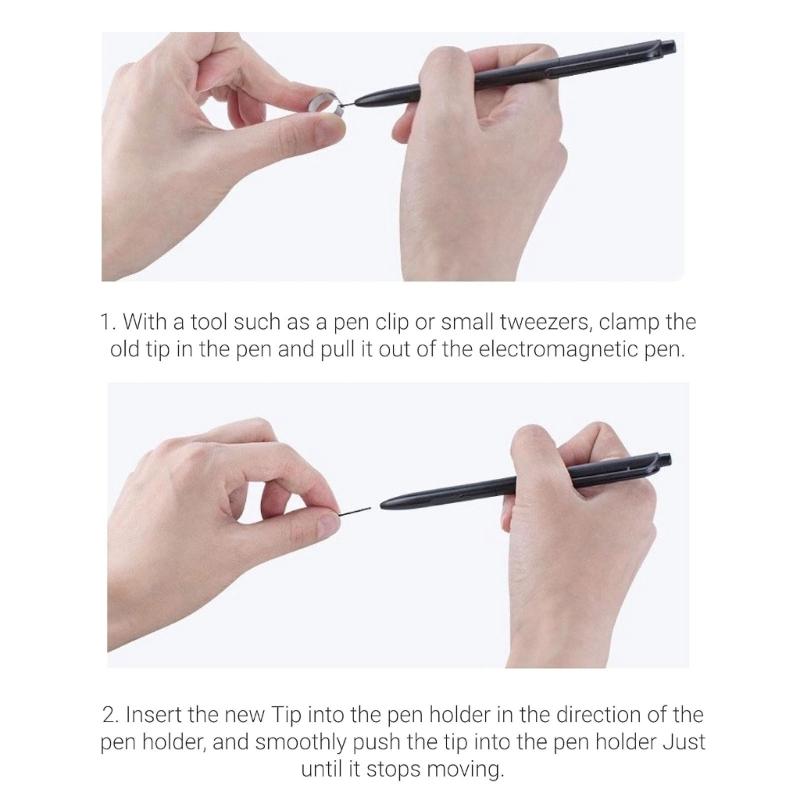 1. With a tool such as a pen clip or small tweezers, clamp the old tip in the pen and pull it out of the electromagnetic pen.

2. Insert the new Tip into the pen holder in the direction of the pen holder, and smoothly push the tip into the pen holder Just until it stops moving.