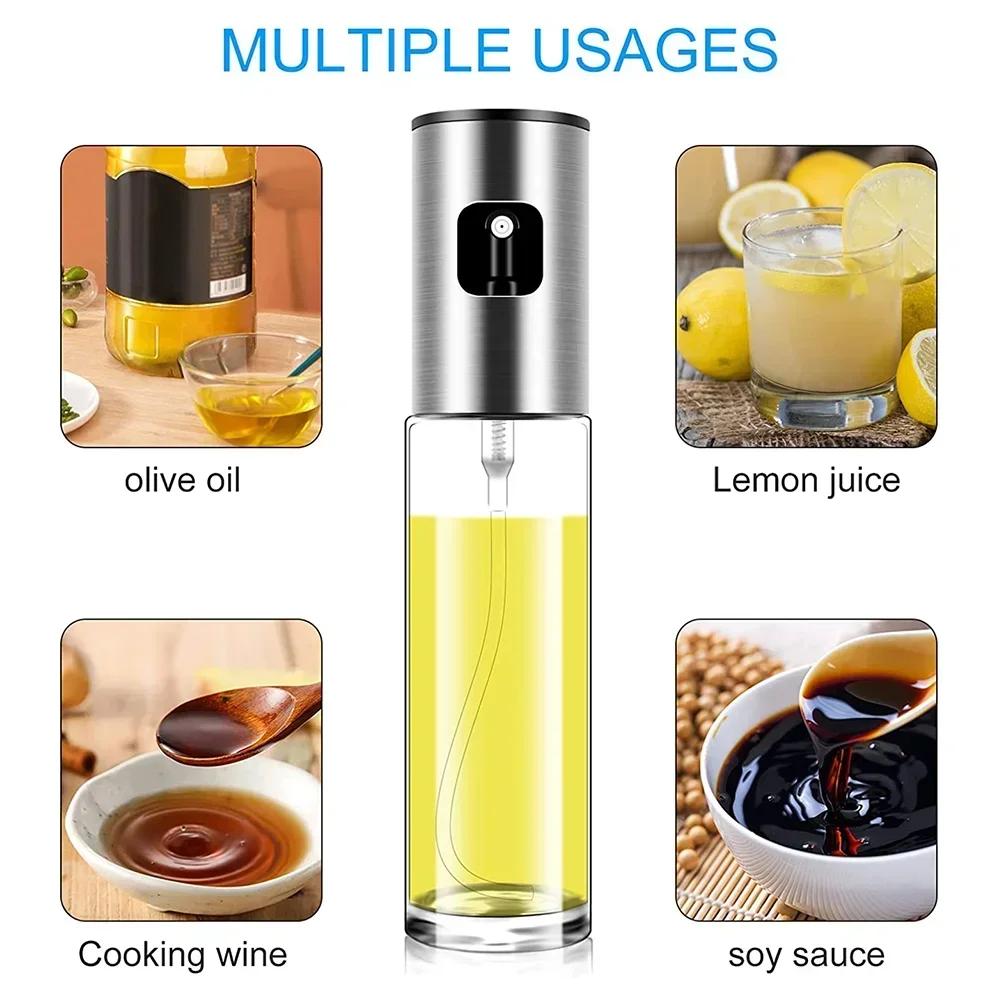 MULTIPLE USAGES

olive oil

Lemon juice

Cooking wine

soy sauce