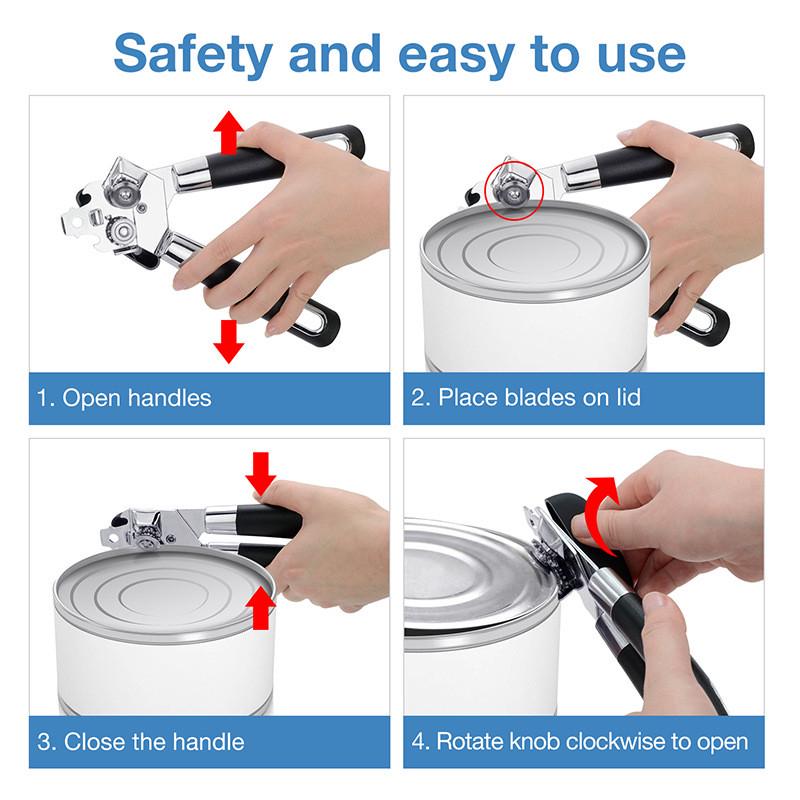 Safety and easy to use

1. Open handles

2. Place blades on lid

3. Close the handle

4. Rotate knob clockwise to open