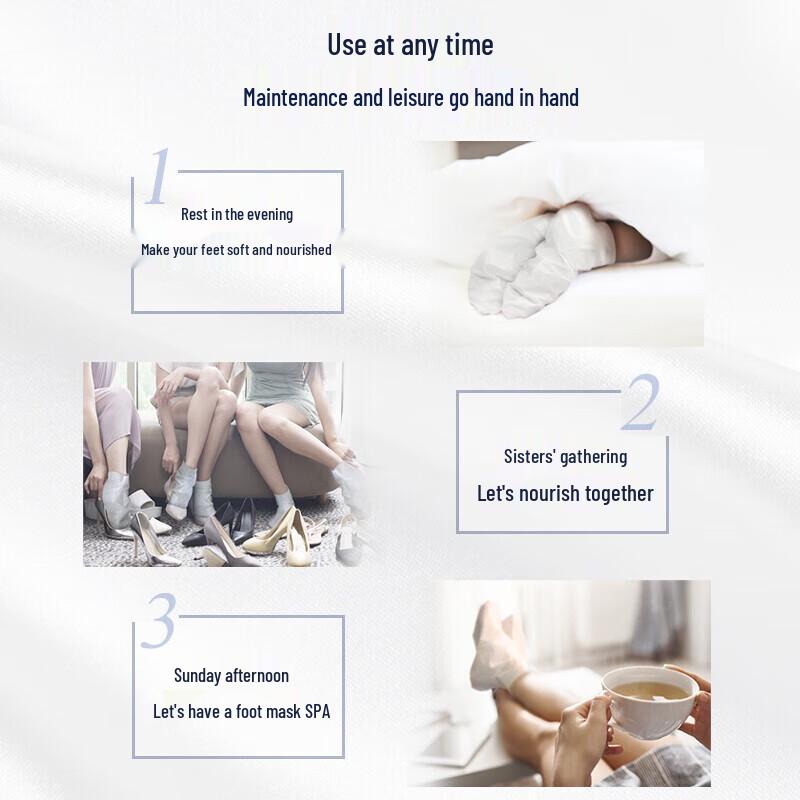 Use at any time

Maintenance and leisure go hand in hand

1

Rest in the evening

Make your feet soft and nourished

2

Sisters' gathering

Let's nourish together

3

Sunday afternoon

Let's have a foot mask SPA