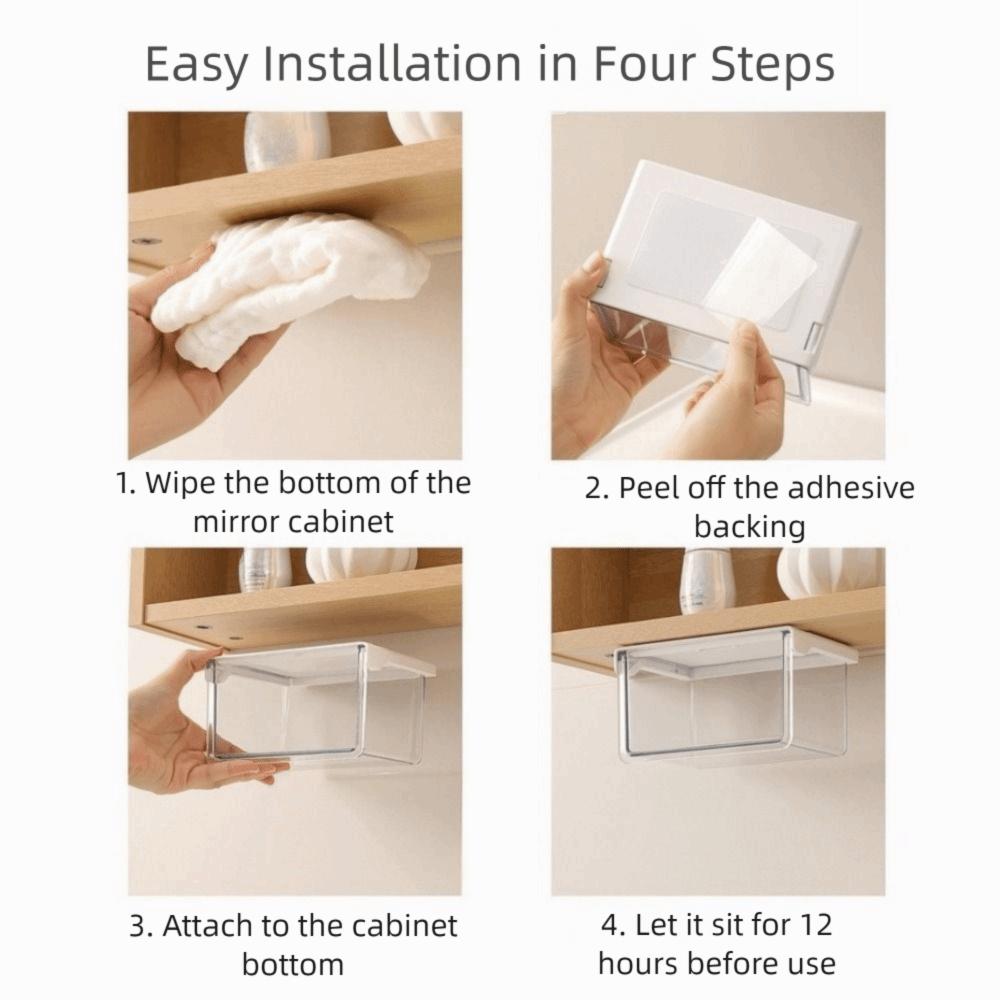 Easy Installation in Four Steps

1. Wipe the bottom of the mirror cabinet

2. Peel off the adhesive backing

3. Attach to the cabinet bottom

4. Let it sit for 12 hours before use