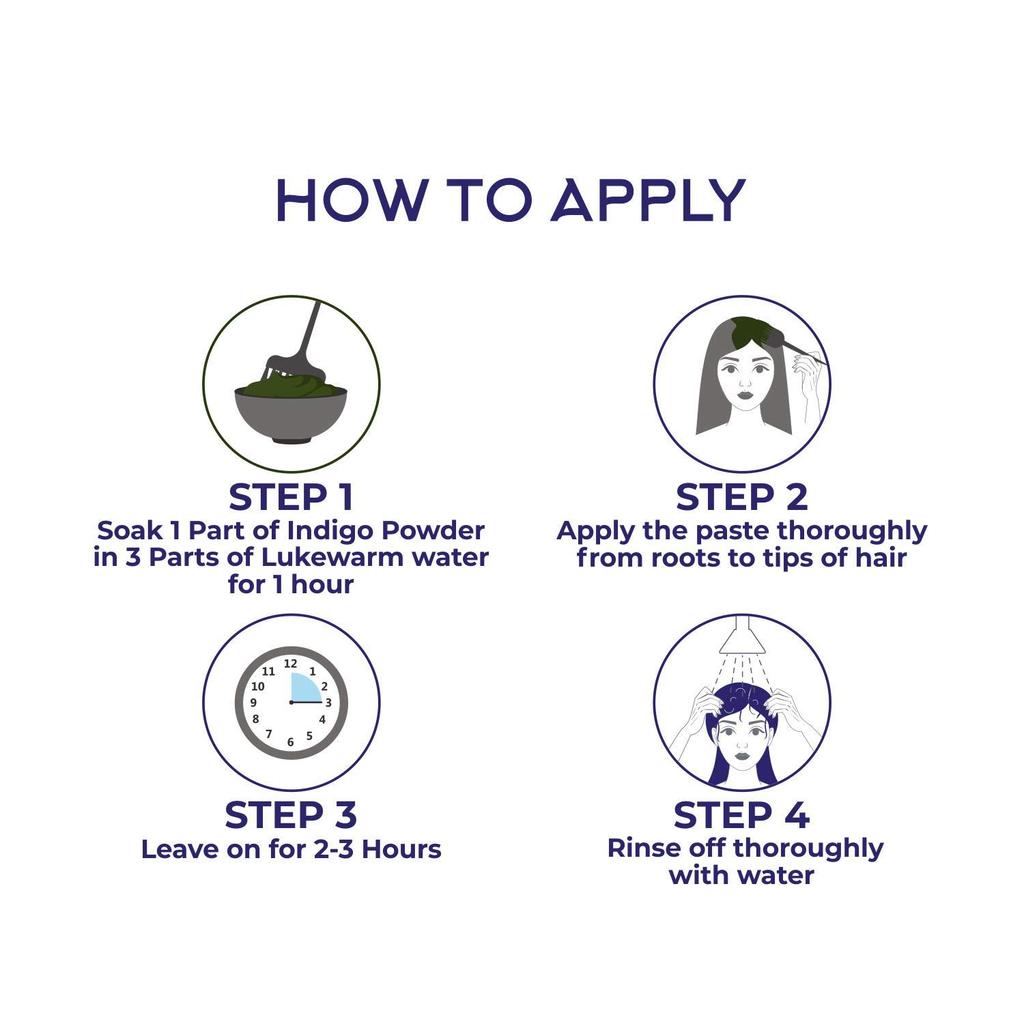 HOW TO APPLY

STEP 1
Soak 1 Part of Indigo Powder in 3 Parts of Lukewarm water for 1 hour

STEP 2
Apply the paste thoroughly from roots to tips of hair

12 1 2 3 4 5 6 7 8 9 10 11

STEP 3
Leave on for 2-3 Hours

STEP 4
Rinse off thoroughly with water