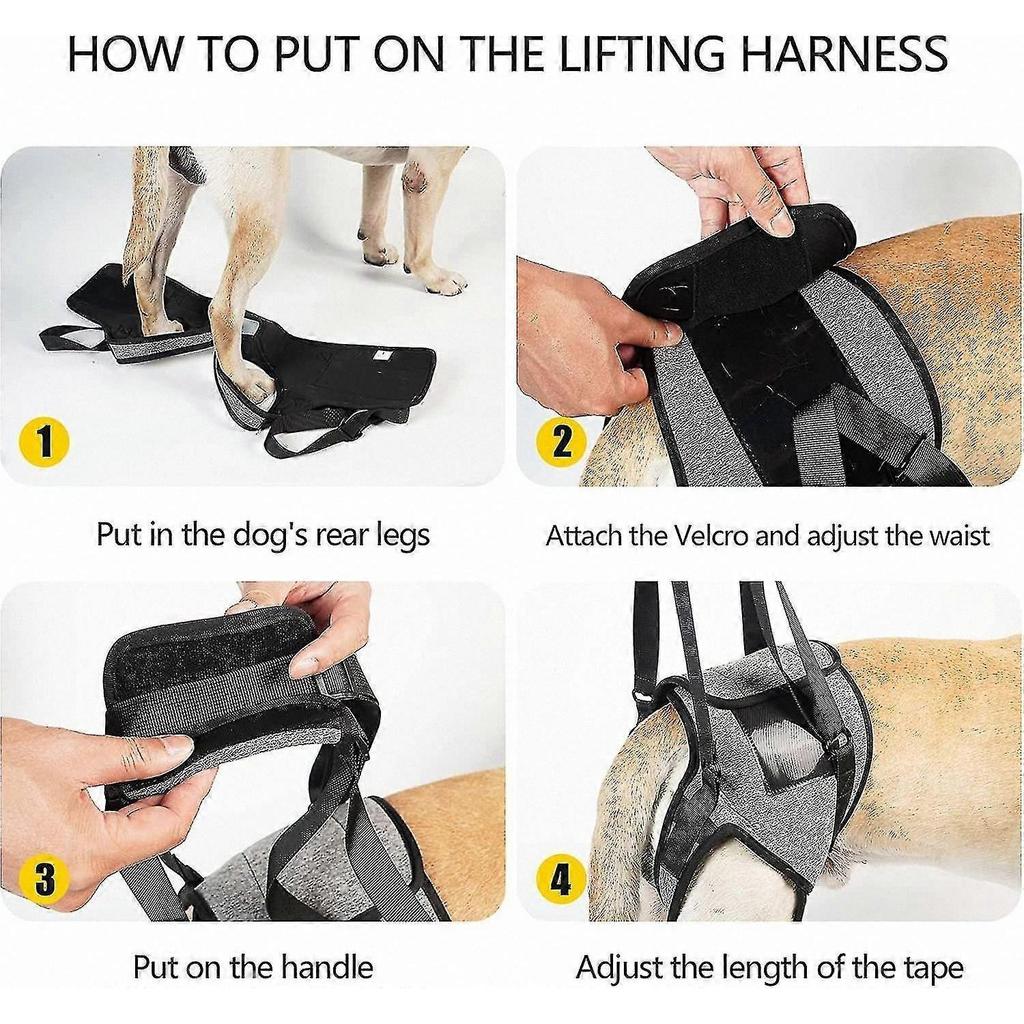 HOW TO PUT ON THE LIFTING HARNESS

1

Put in the dog's rear legs

2

Attach the Velcro and adjust the waist

3

Put on the handle

4

Adjust the length of the tape