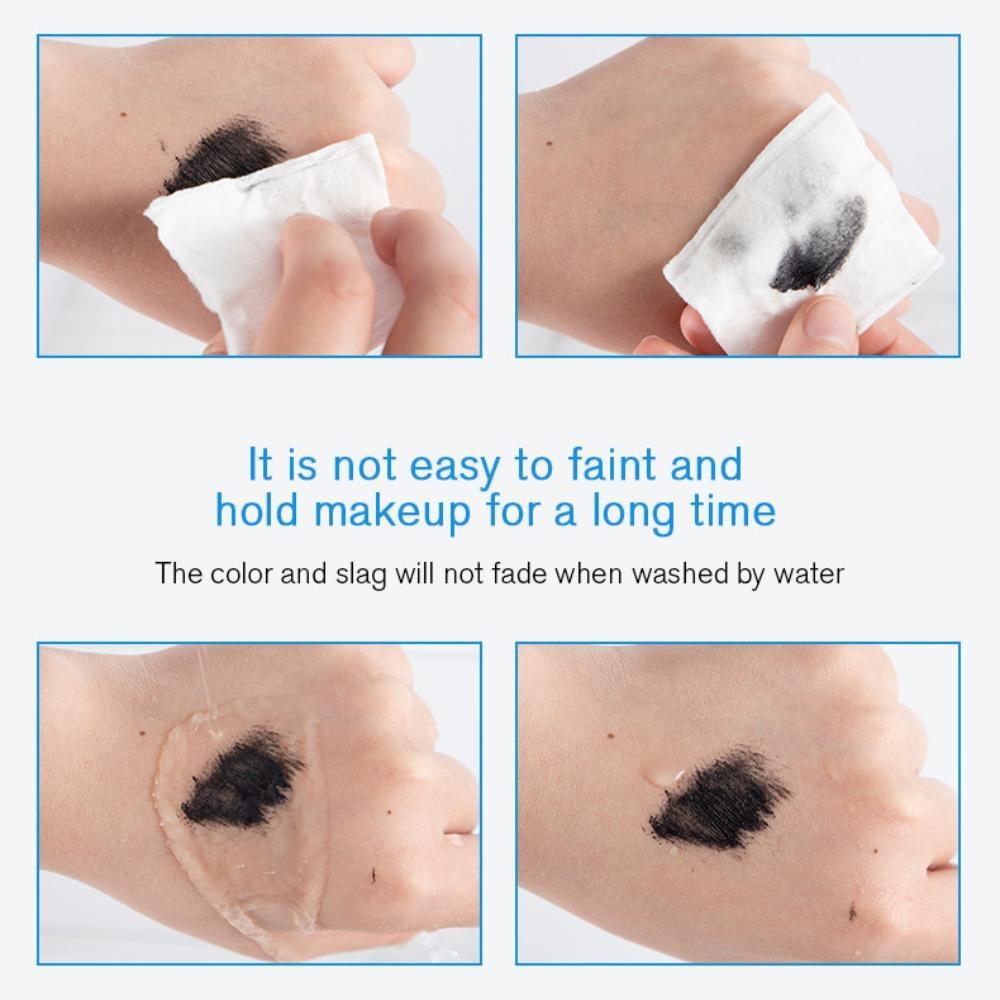 It is not easy to faint and hold makeup for a long time

The color and slag will not fade when washed by water