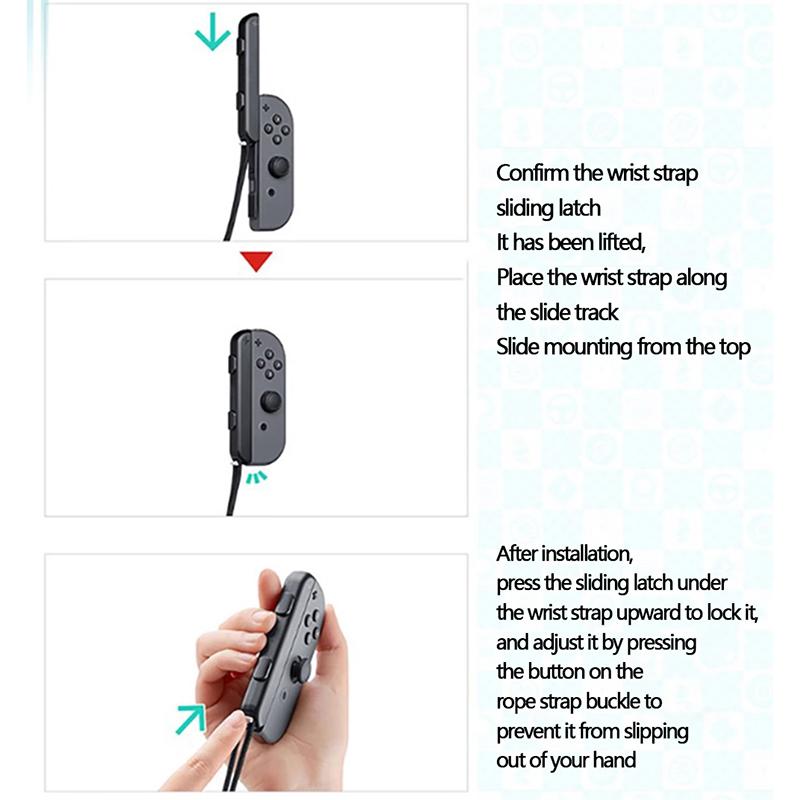 Confirm the wrist strap sliding latch
It has been lifted,
Place the wrist strap along the slide track
Slide mounting from the top

After installation, press the sliding latch under the wrist strap upward to lock it, and adjust it by pressing the button on the rope strap buckle to prevent it from slipping out of your hand