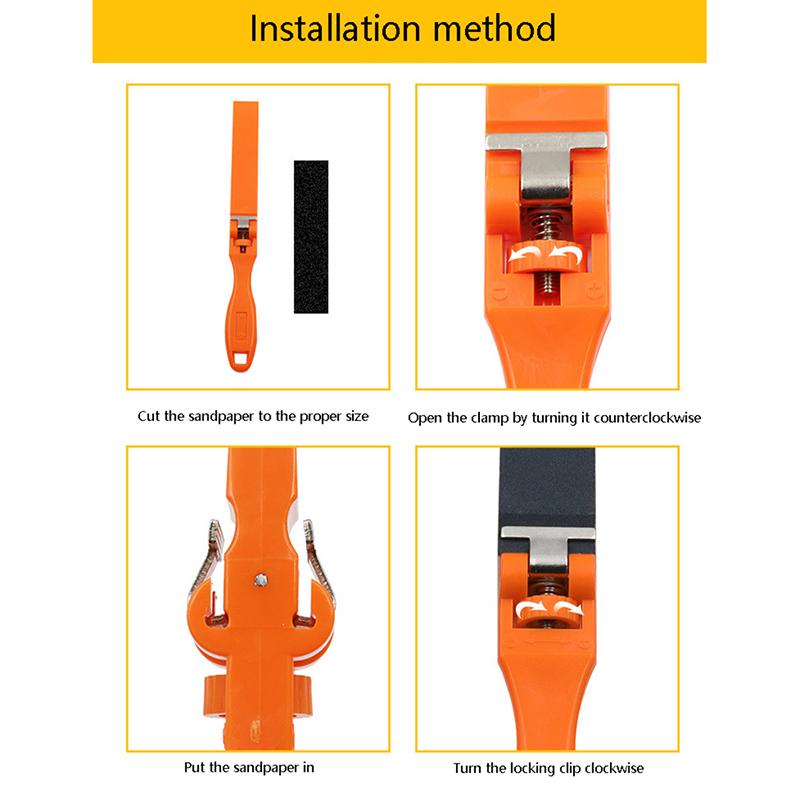 Installation method

Cut the sandpaper to the proper size

Open the clamp by turning it counterclockwise

Put the sandpaper in

Turn the locking clip clockwise