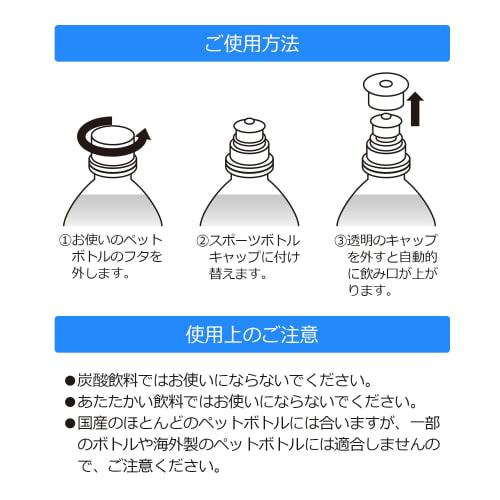 ご使用方法

①お使いのペットボトルのフタを外します。

②スポーツボトルキャップに付け替えます。

③透明のキャップを外すと自動的に飲み口が上がります。

使用上のご注意

●炭酸飲料ではお使いにならないでください。
●あたたかい飲料ではお使いにならないでください。
●国産のほとんどのペットボトルには合いますが、一部のボトルや海外製のペットボトルには適合しませんので、ご注意ください。