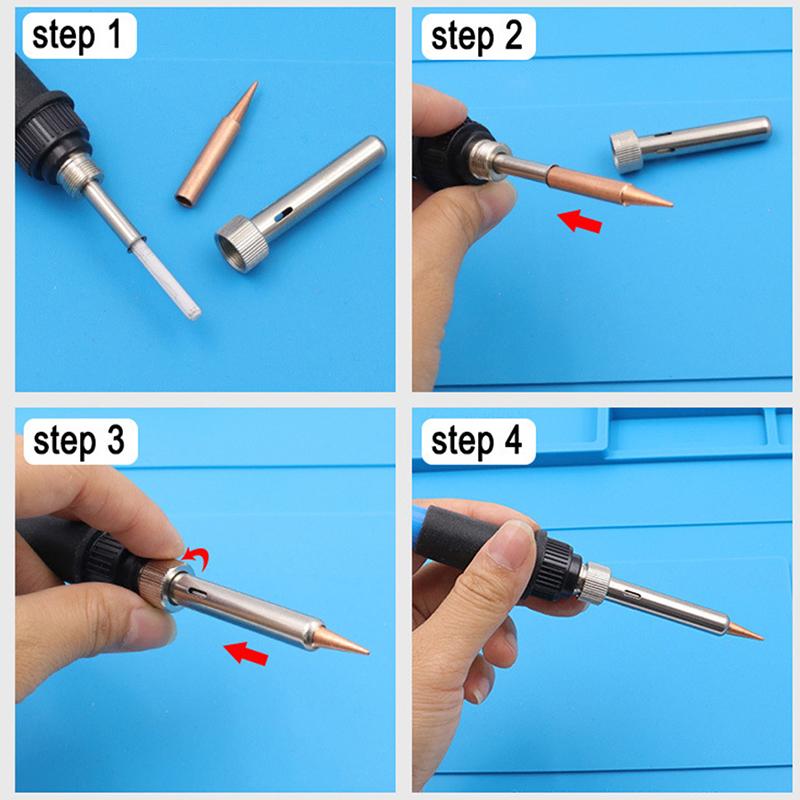 step 1

step 2

step 3

step 4