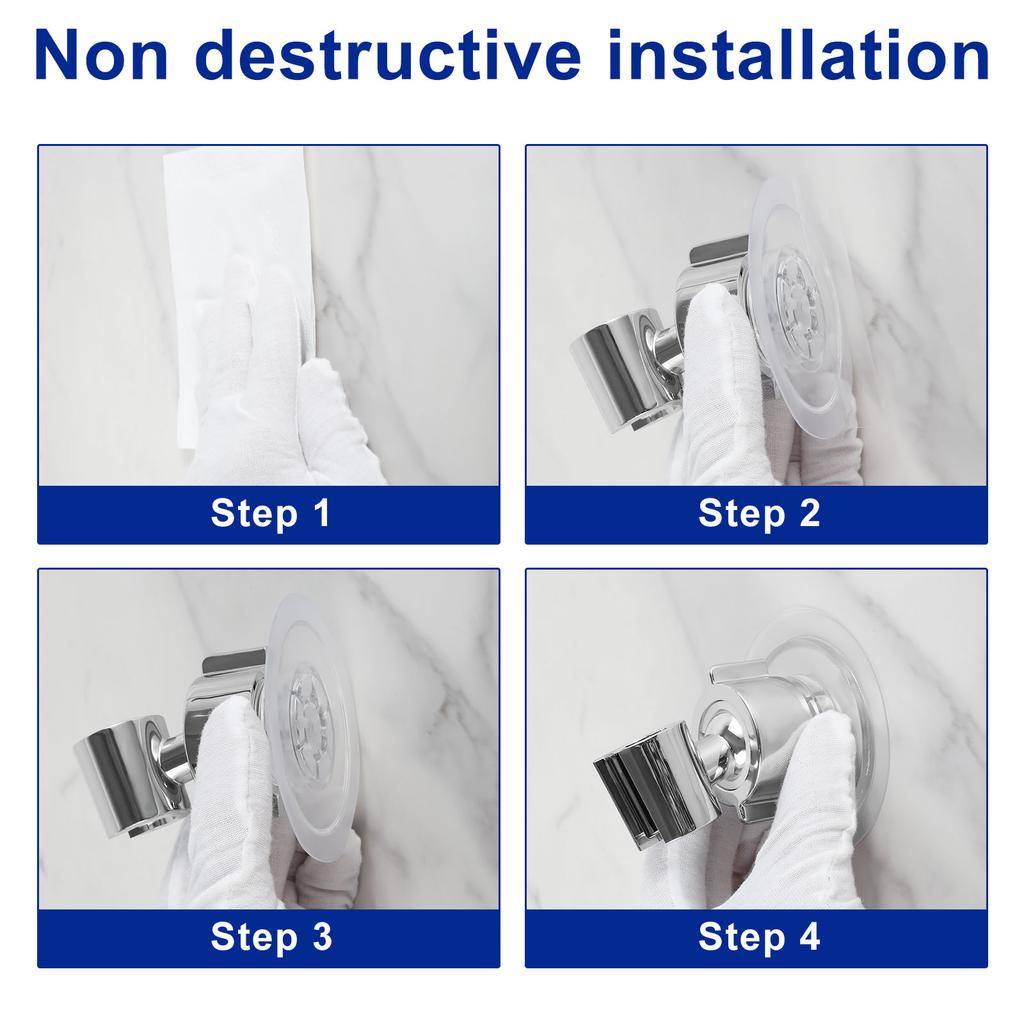 Non destructive installation

Step 1

Step 2

Step 3

Step 4