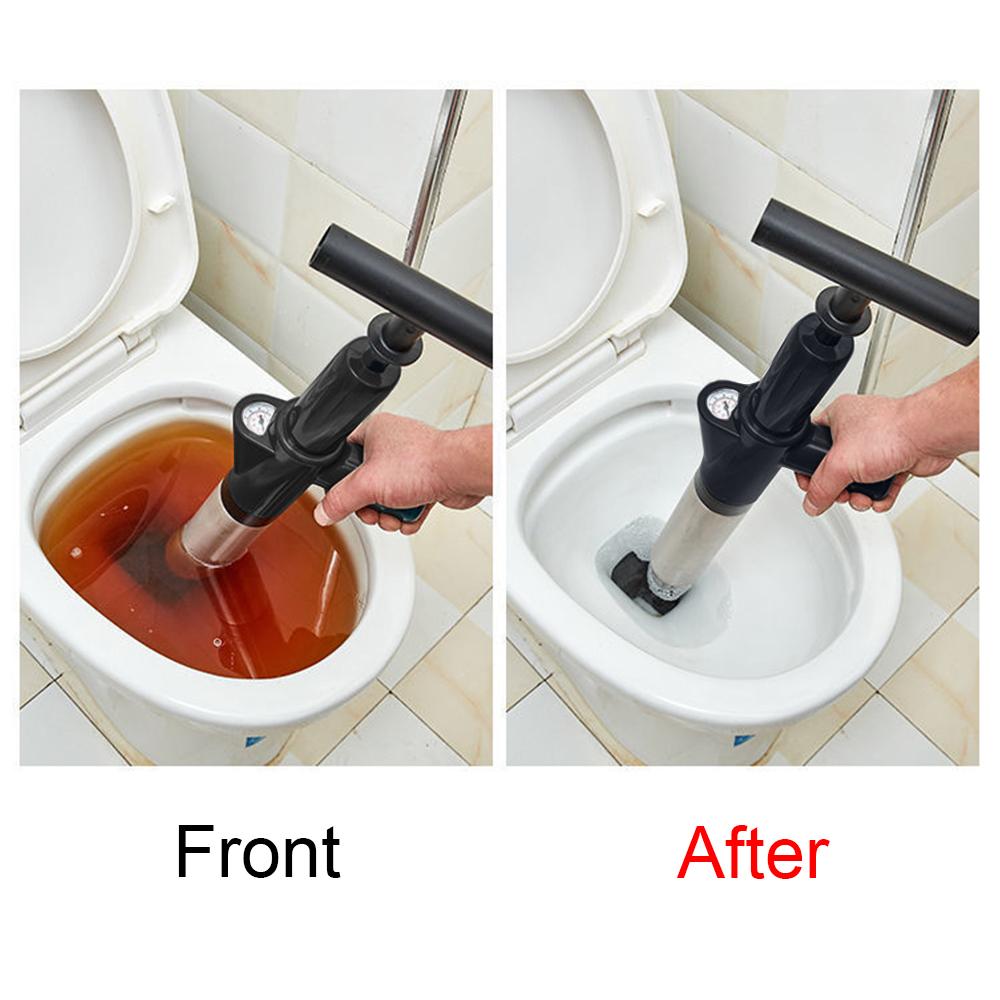 Front

After