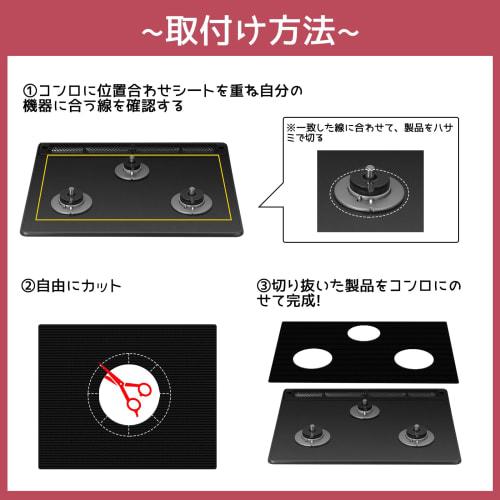 ~取付け方法~

①コンロに位置合わせシートを重ね自分の機器に合う線を確認する

※一致した線に合わせて、製品をハサミで切る

②自由にカット

③切り抜いた製品をコンロにのせて完成!