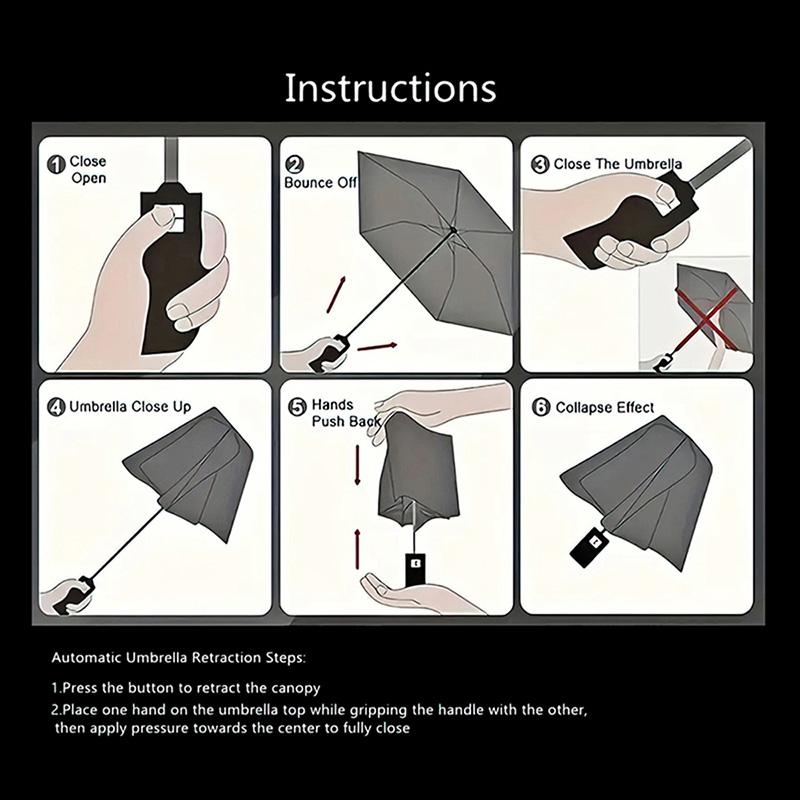 Instructions

1 Close Open

2 Bounce Off

3 Close The Umbrella

4 Umbrella Close Up

5 Hands Push Back

6 Collapse Effect

Automatic Umbrella Retraction Steps:

1.Press the button to retract the canopy
2.Place one hand on the umbrella top while gripping the handle with the other, then apply pressure towards the center to fully close