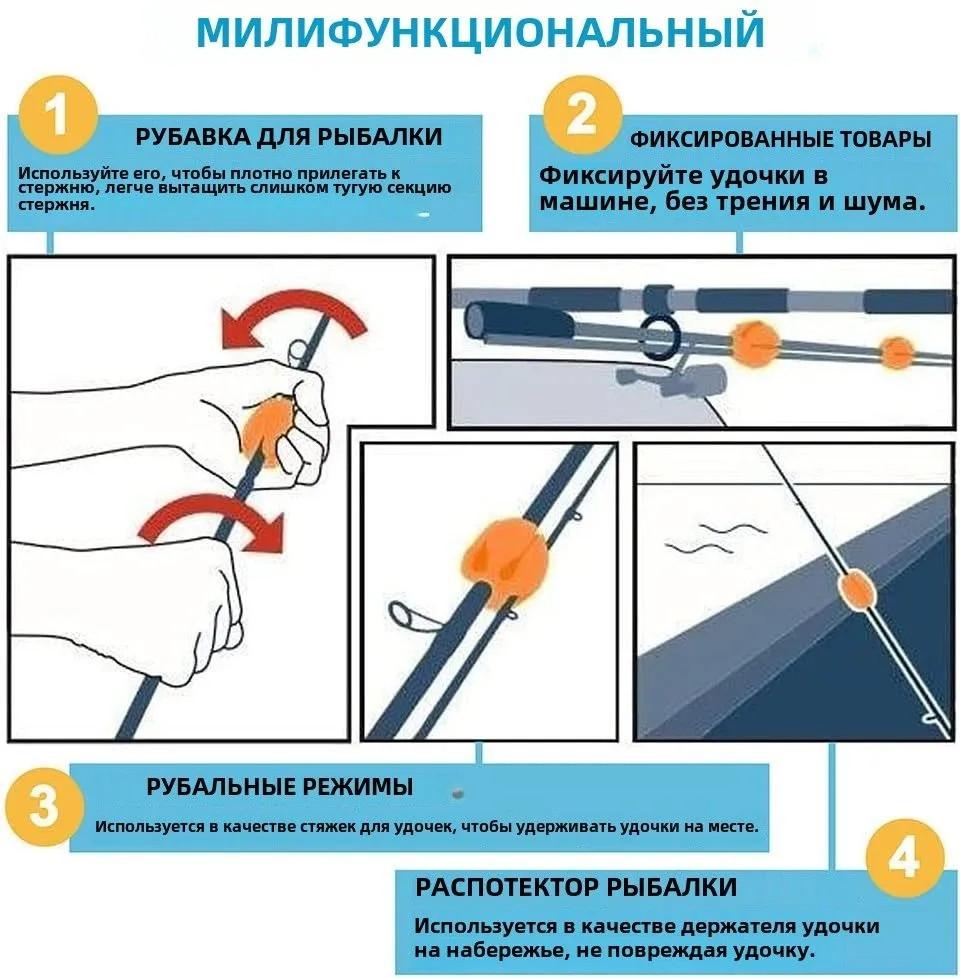 МИЛИФУНКЦИОНАЛЬНЫЙ

1

РУБАВКА ДЛЯ РЫБАЛКИ

Используйте его, чтобы плотно прилегать к стержню, легче вытащить слишком тугую секцию стержня.

2

ФИКСИРОВАННЫЕ ТОВАРЫ

Фиксируйте удочки в машине, без трения и шума.

3

РУБАЛЬНЫЕ РЕЖИМЫ

Используется в качестве стяжек для удочек, чтобы удерживать удочки на месте.

4

РАСПОТЕКТОР РЫБАЛКИ

Используется в качестве держателя удочки на набережье, не повреждая удочку.