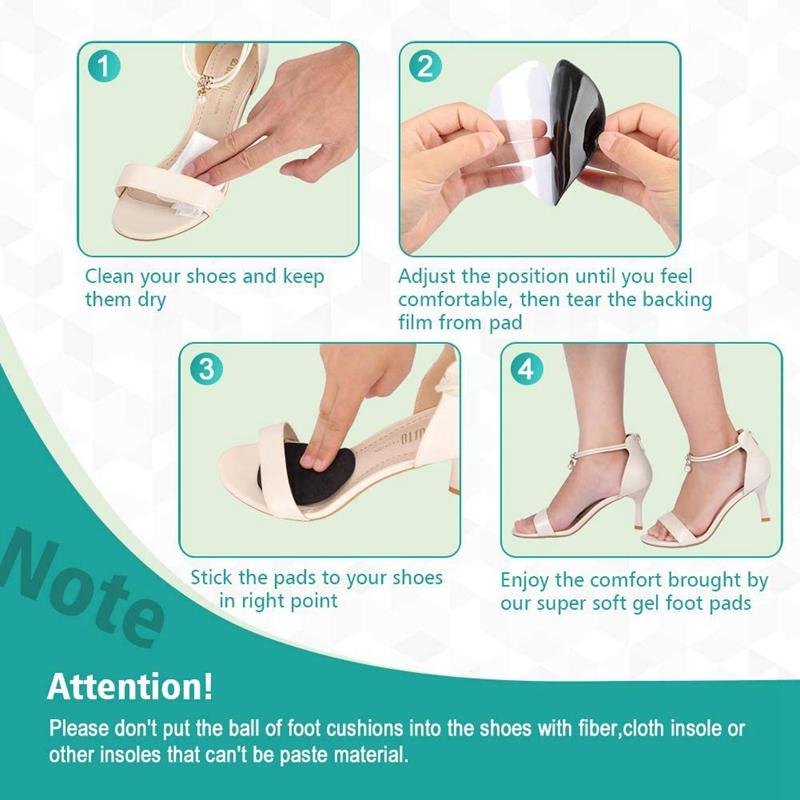 1

Clean your shoes and keep them dry

2

Adjust the position until you feel comfortable, then tear the backing film from pad

3

Stick the pads to your shoes in right point

4

Enjoy the comfort brought by our super soft gel foot pads

Note

Attention!

Please don't put the ball of foot cushions into the shoes with fiber,cloth insole or other insoles that can't be paste material.