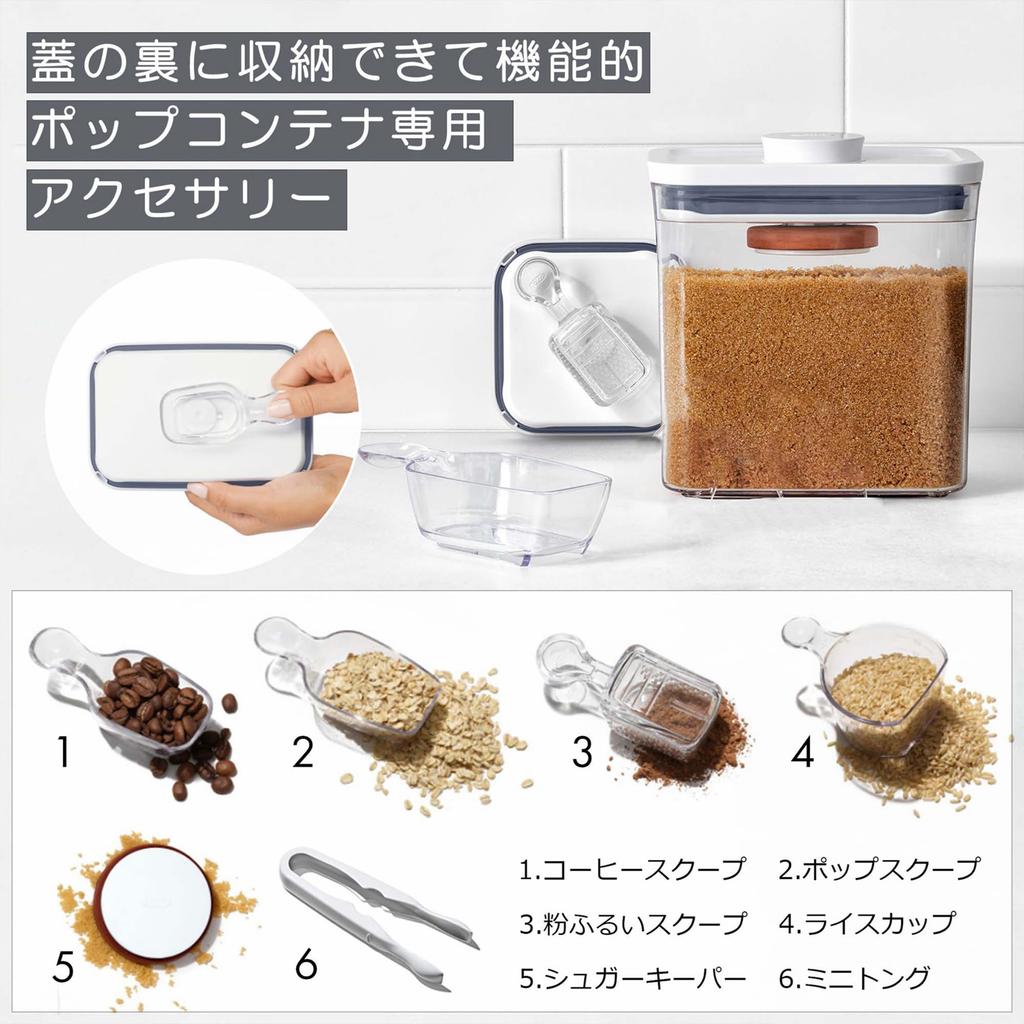 蓋の裏に収納できて機能的
ポップコンテナ専用
アクセサリー

1

2

3

4

5

6

1.コーヒースクープ
2.ポップスクープ
3.粉ふるいスクープ
4.ライスカップ
5.シュガーキーパー
6.ミニトング