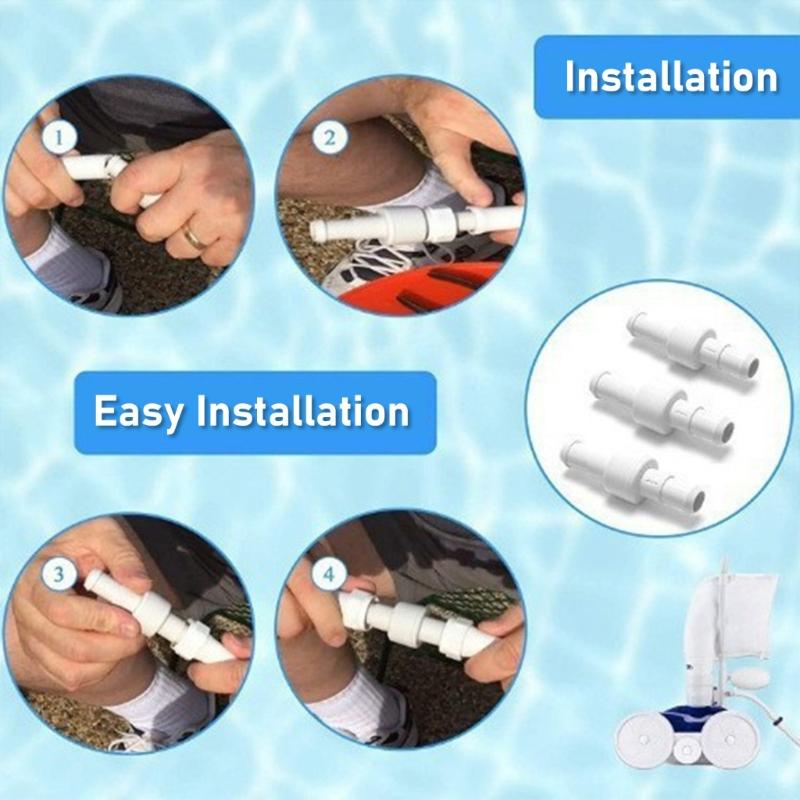 Installation

1

2

Easy Installation

3

4