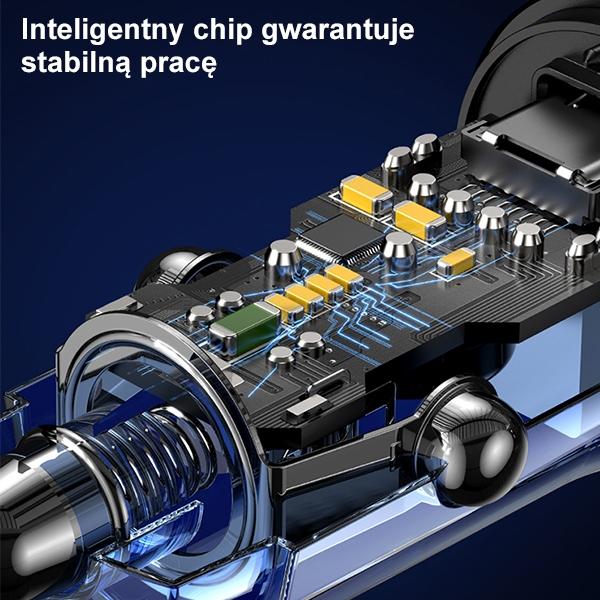 Inteligentny chip gwarantuje stabilną pracę