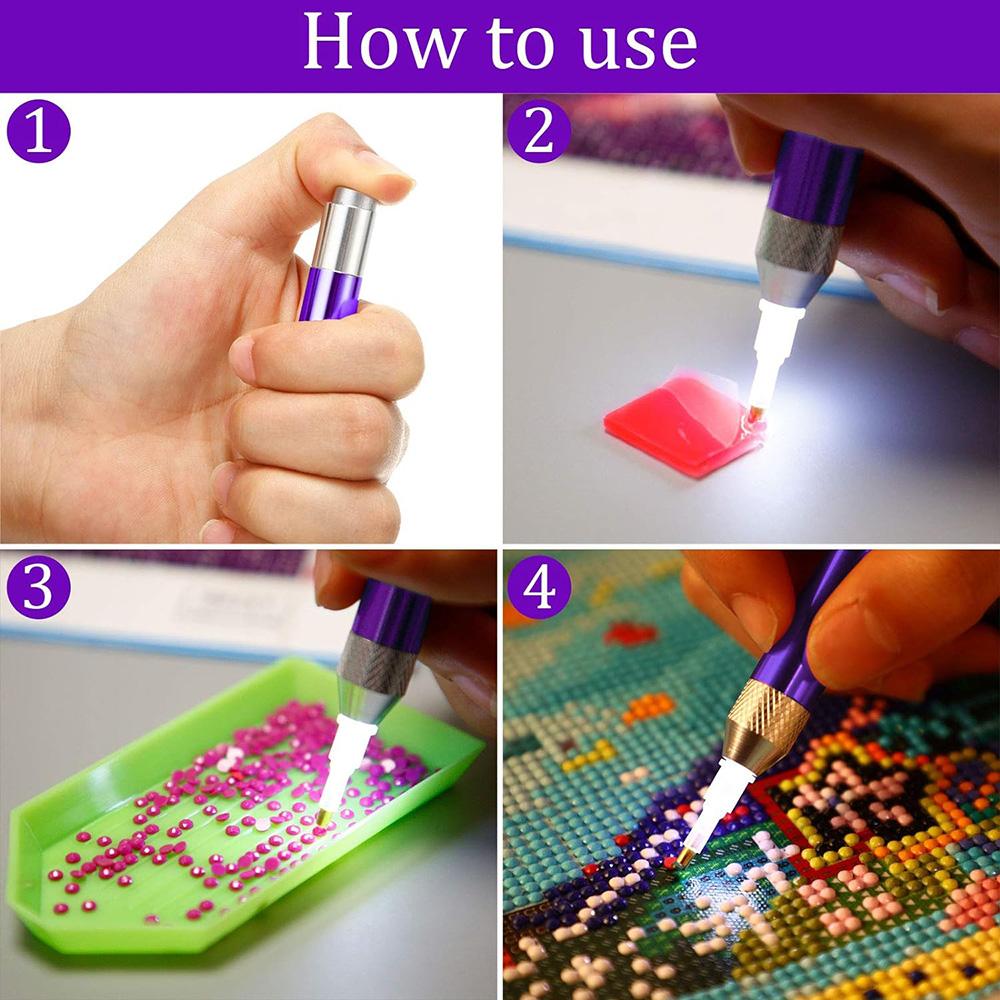 How to use

1

2

3

4