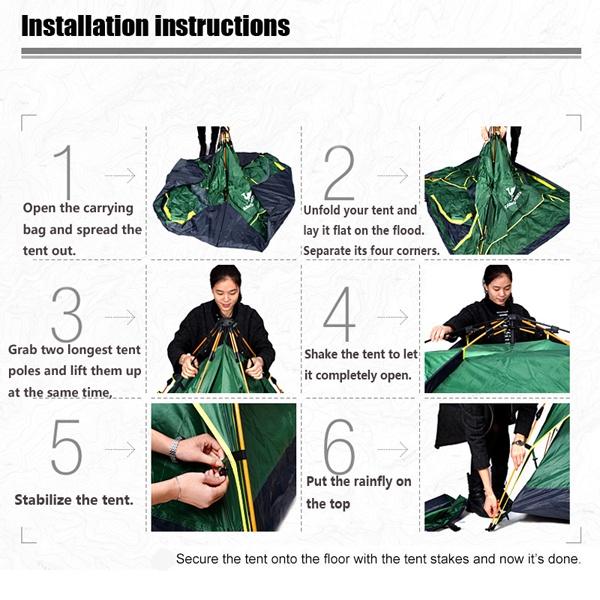 Installation instructions

1

Open the carrying bag and spread the tent out.

2

Unfold your tent and lay it flat on the flood. Separate its four corners.

3

Grab two longest tent poles and lift them up at the same time,

4

Shake the tent to let it completely open.

5

Stabilize the tent.

6

Put the rainfly on the top

Secure the tent onto the floor with the tent stakes and now it's done.