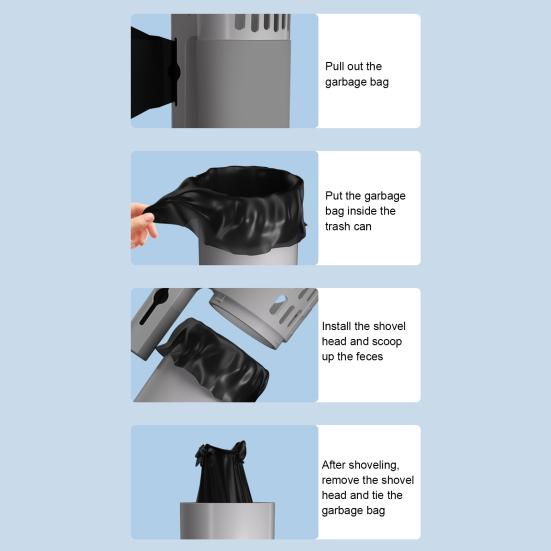 Pull out the garbage bag

Put the garbage bag inside the trash can

Install the shovel head and scoop up the feces

After shoveling, remove the shovel head and tie the garbage bag