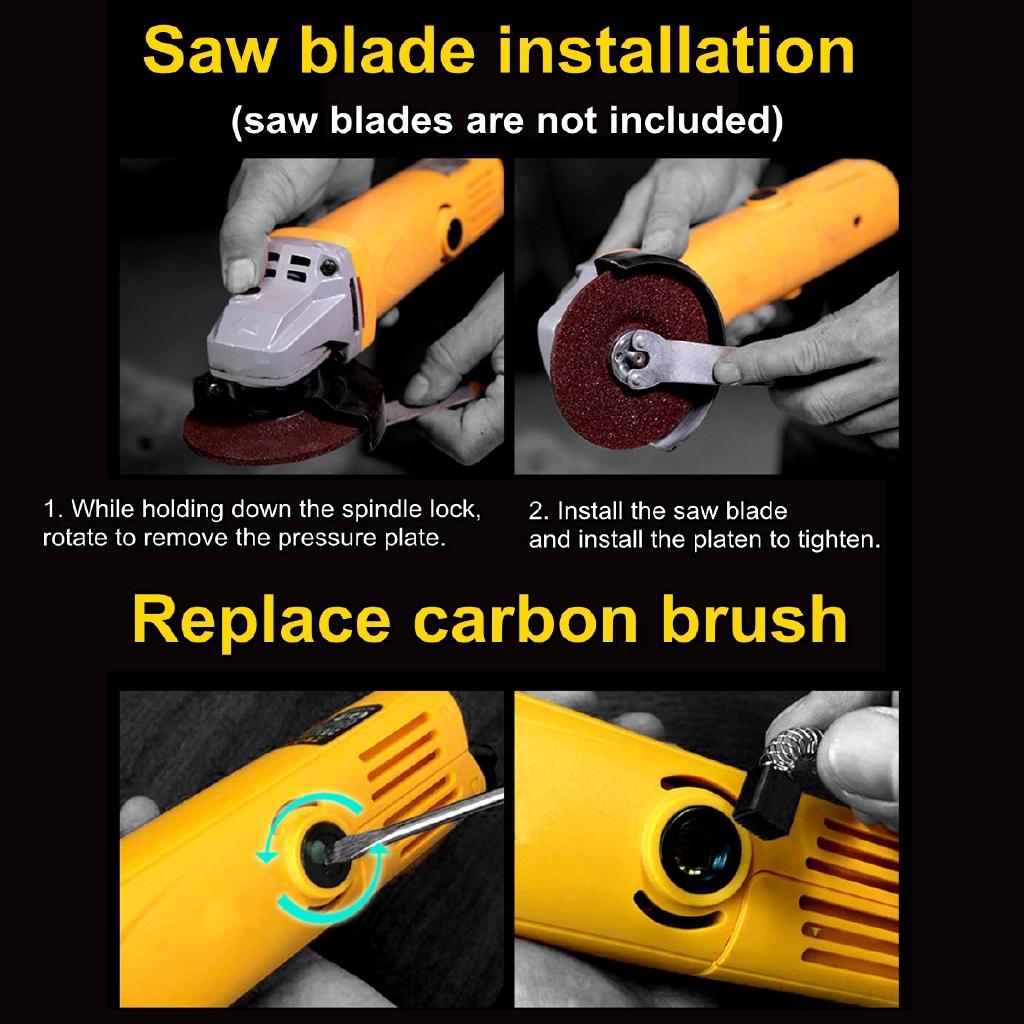 Saw blade installation
(saw blades are not included)

1. While holding down the spindle lock, rotate to remove the pressure plate.

2. Install the saw blade and install the platen to tighten.

Replace carbon brush