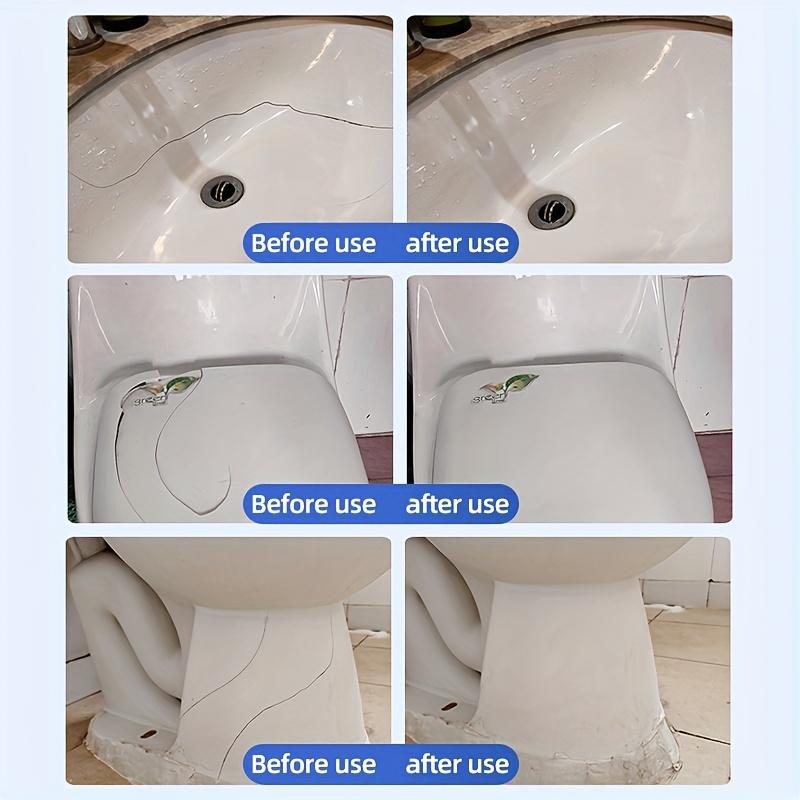 Before use after use

green

green

Before use after use

Before use after use