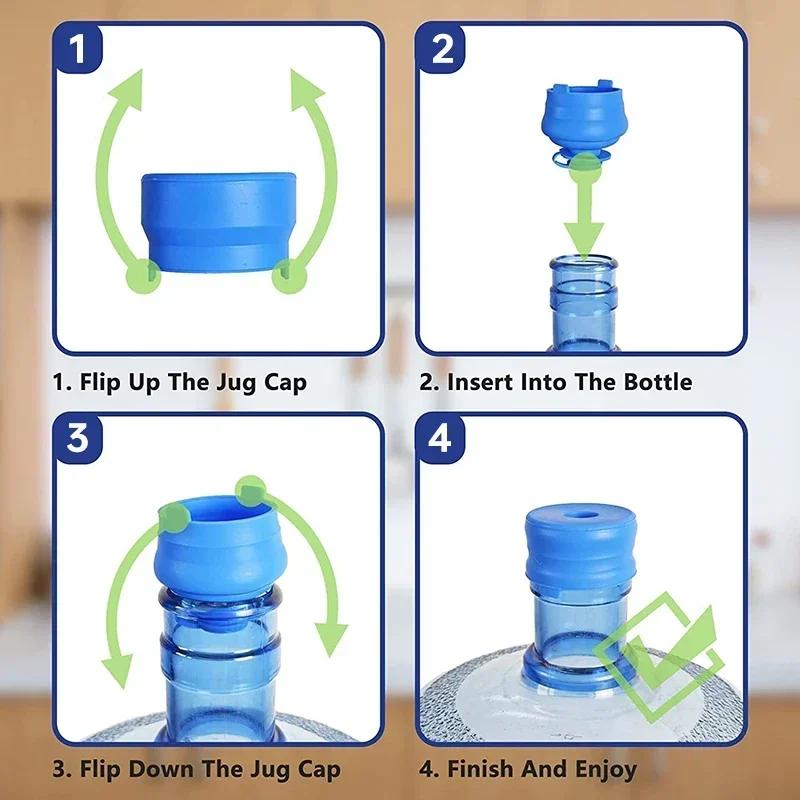 1

1. Flip Up The Jug Cap

2

2. Insert Into The Bottle

3

3. Flip Down The Jug Cap

4

4. Finish And Enjoy