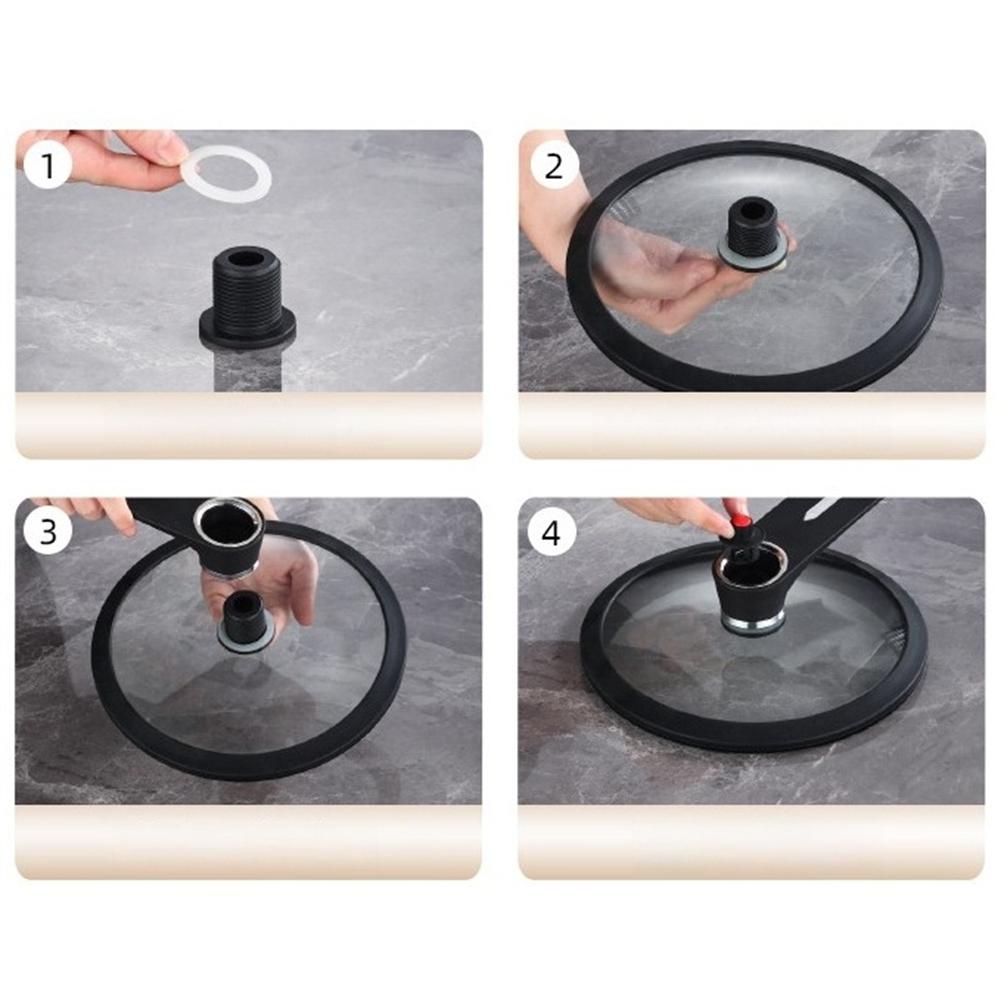 1

2

3

4