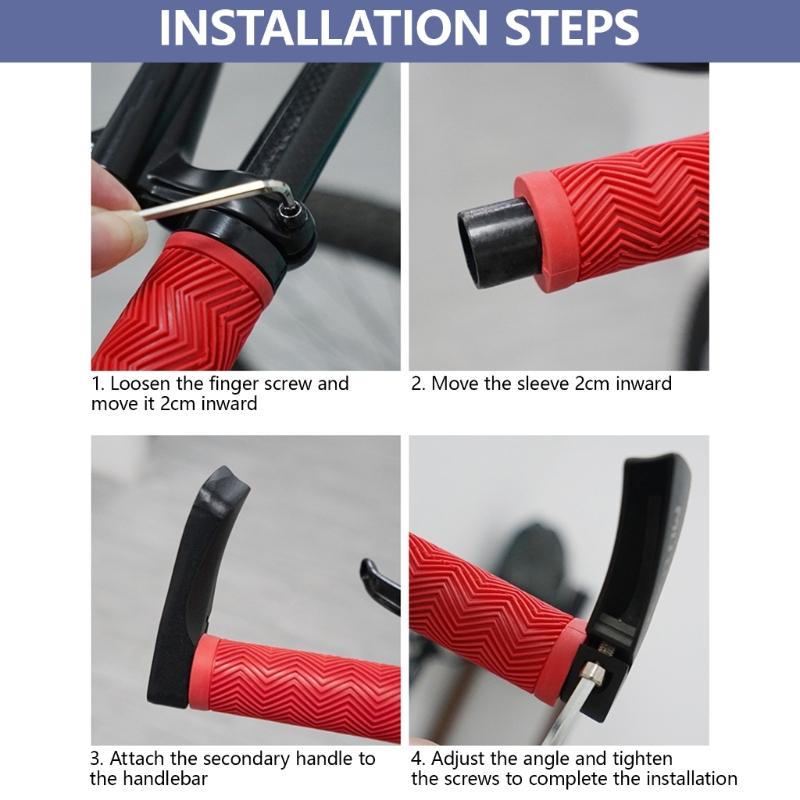 INSTALLATION STEPS

1. Loosen the finger screw and move it 2cm inward

2. Move the sleeve 2cm inward

3. Attach the secondary handle to the handlebar

4. Adjust the angle and tighten the screws to complete the installation