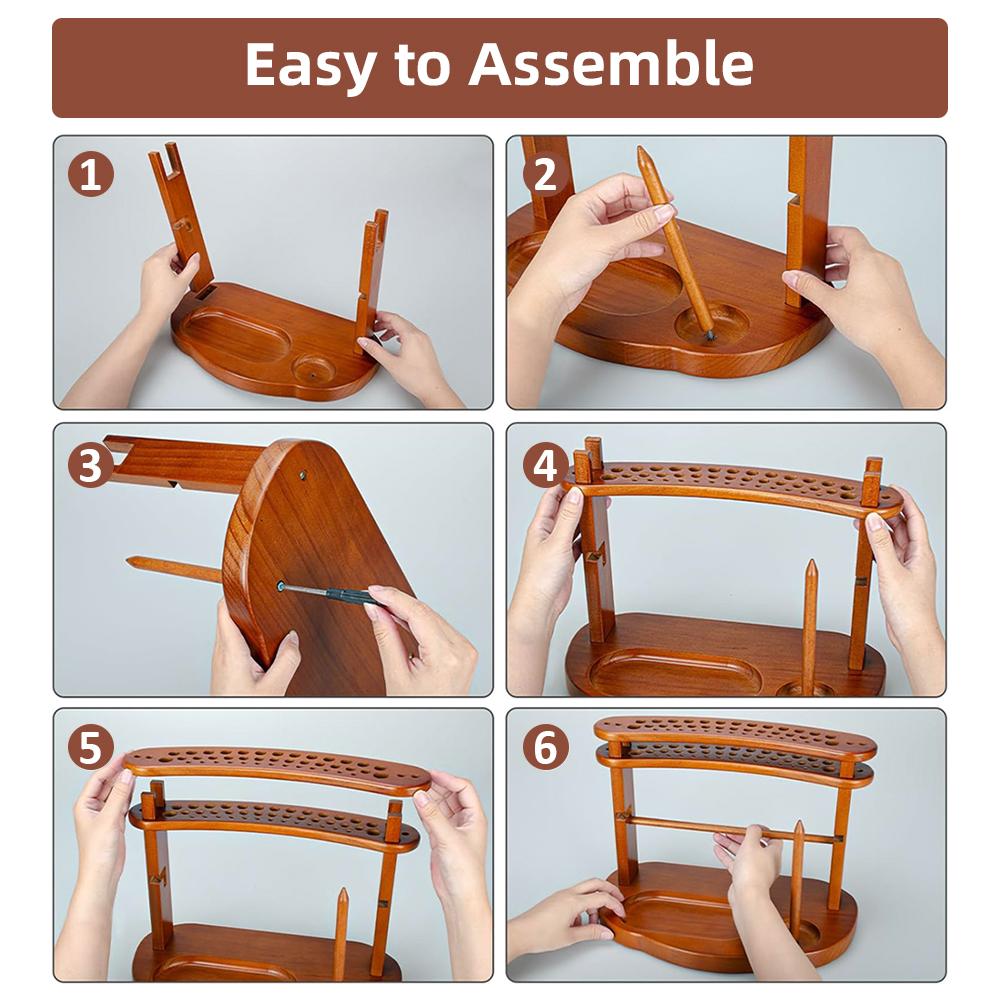 Easy to Assemble

1

2

3

4

5

6