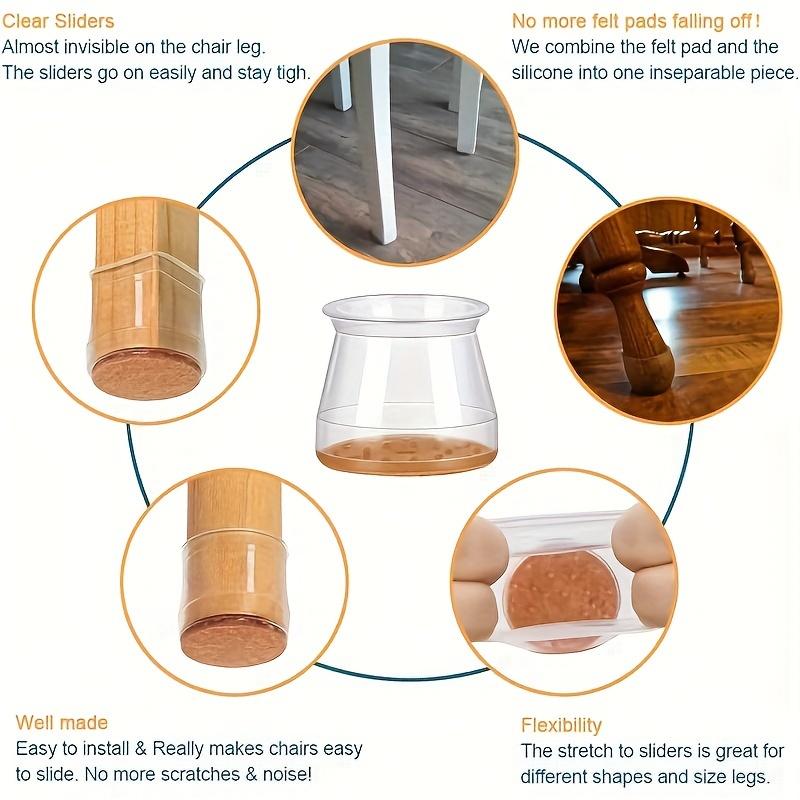 Clear Sliders
Almost invisible on the chair leg.
The sliders go on easily and stay tigh.

No more felt pads falling off!
We combine the felt pad and the silicone into one inseparable piece.

Well made
Easy to install & Really makes chairs easy to slide. No more scratches & noise!

Flexibility
The stretch to sliders is great for different shapes and size legs.