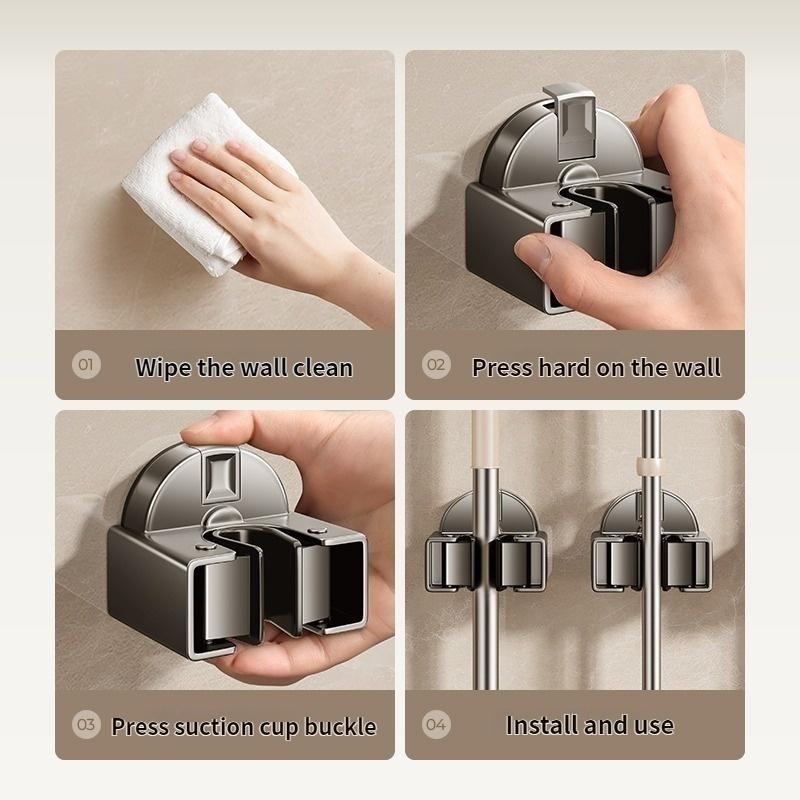 01 Wipe the wall clean

02 Press hard on the wall

03 Press suction cup buckle

04 Install and use