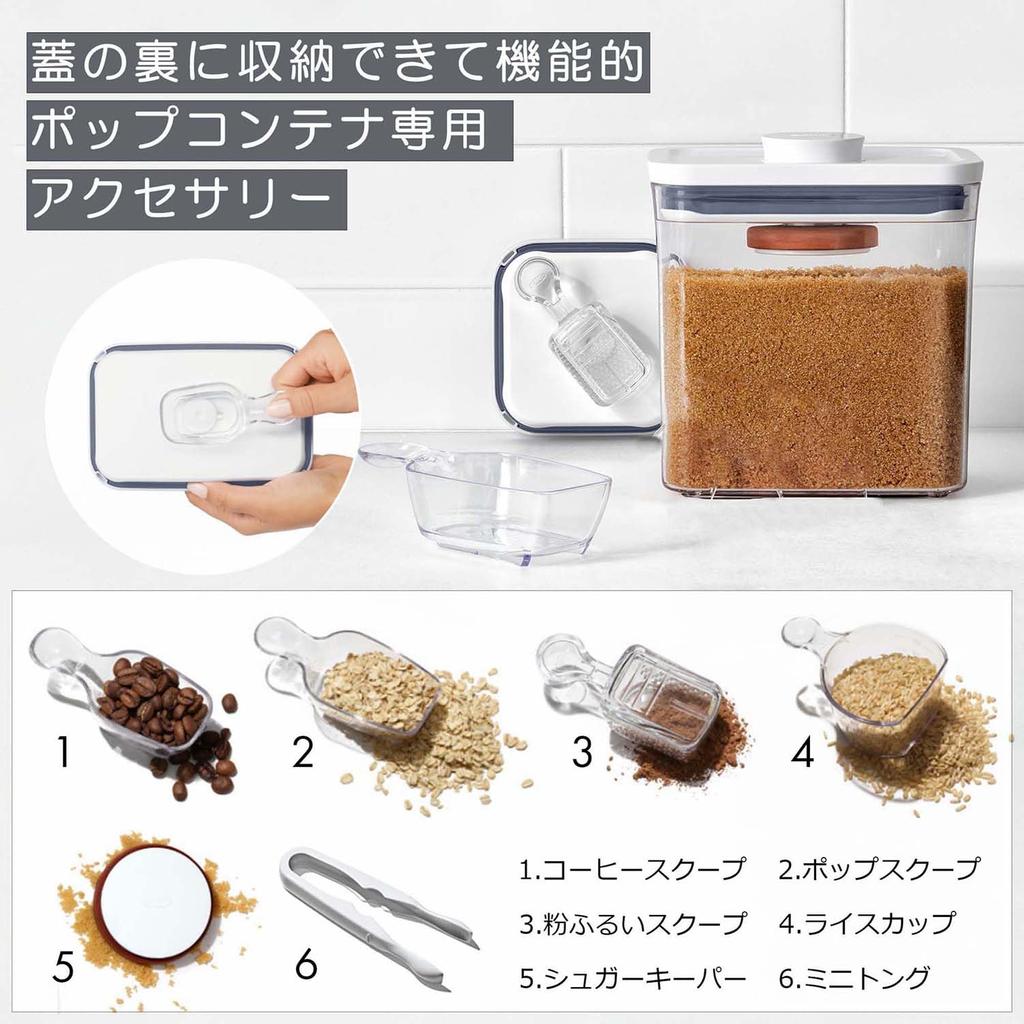 蓋の裏に収納できて機能的
ポップコンテナ専用
アクセサリー

1

2

3

4

5

6

1.コーヒースクープ
2.ポップスクープ
3.粉ふるいスクープ
4.ライスカップ
5.シュガーキーパー
6.ミニトング