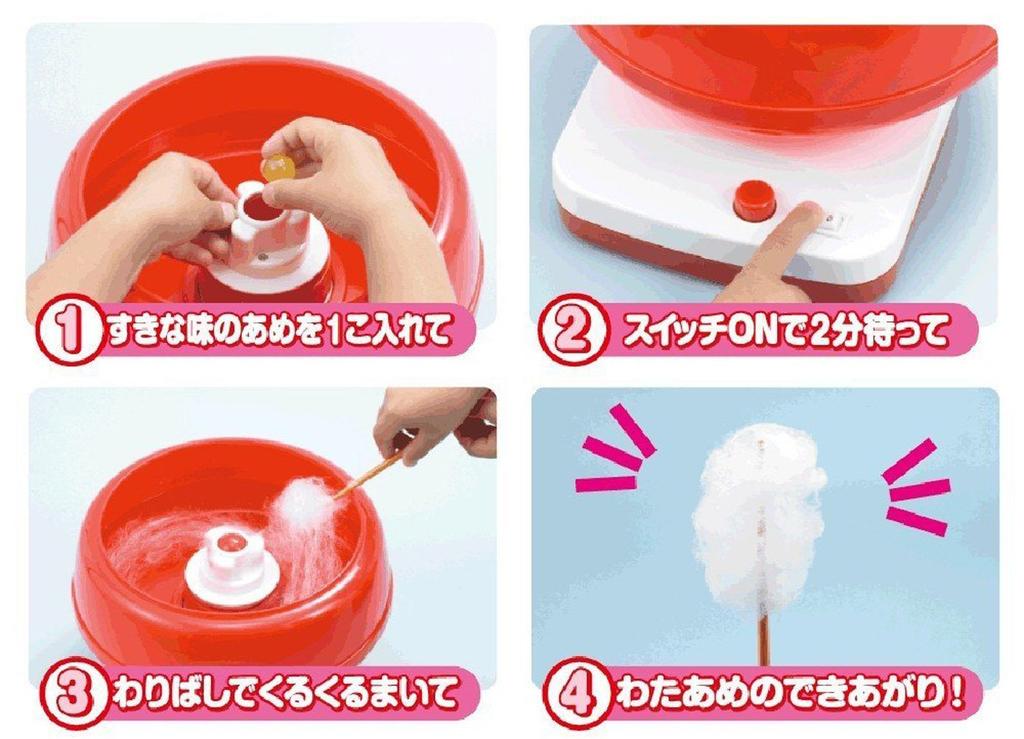 1 すきな味のあめを1こ入れて

2 スイッチONで2分待って

3 わりばしでくるくるまいて

4 わたあめのできあがり！