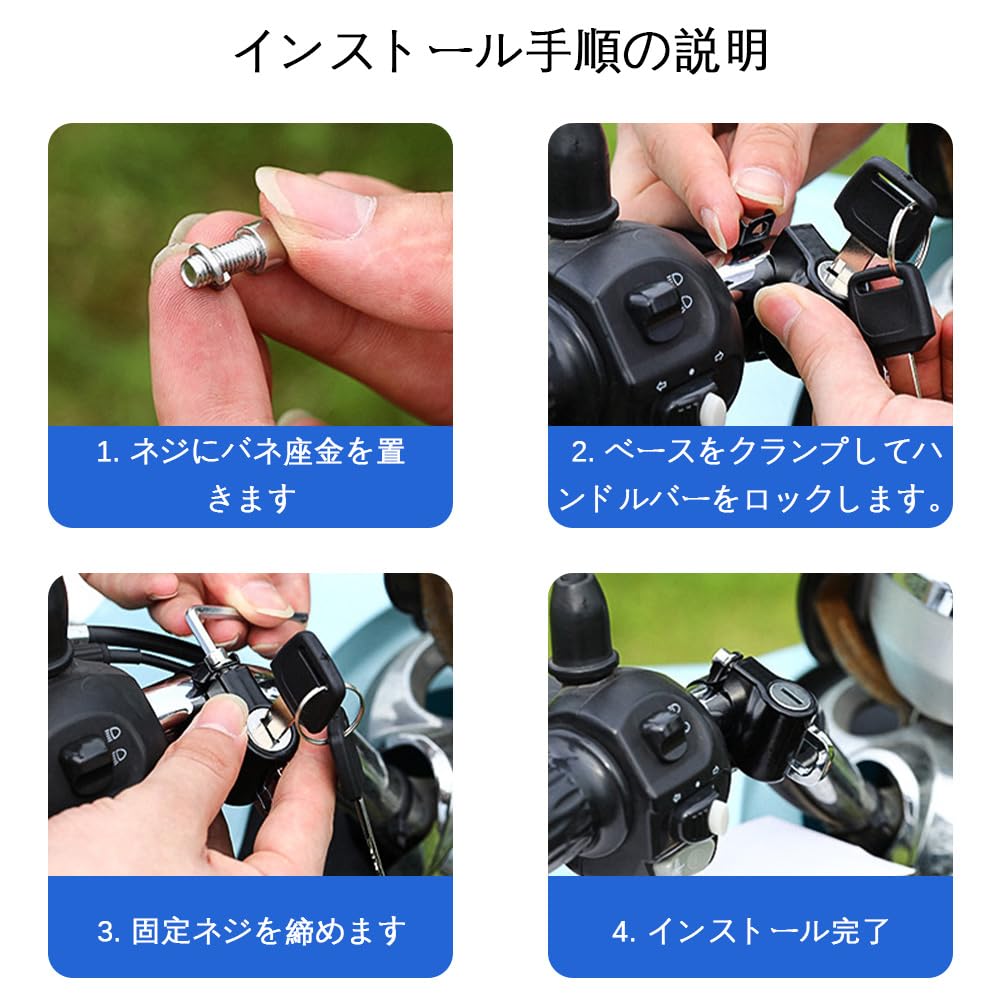 インストール手順の説明

1. ネジにバネ座金を置きます

2. ベースをクランプしてハンドルバーをロックします。

3. 固定ネジを締めます

4. インストール完了