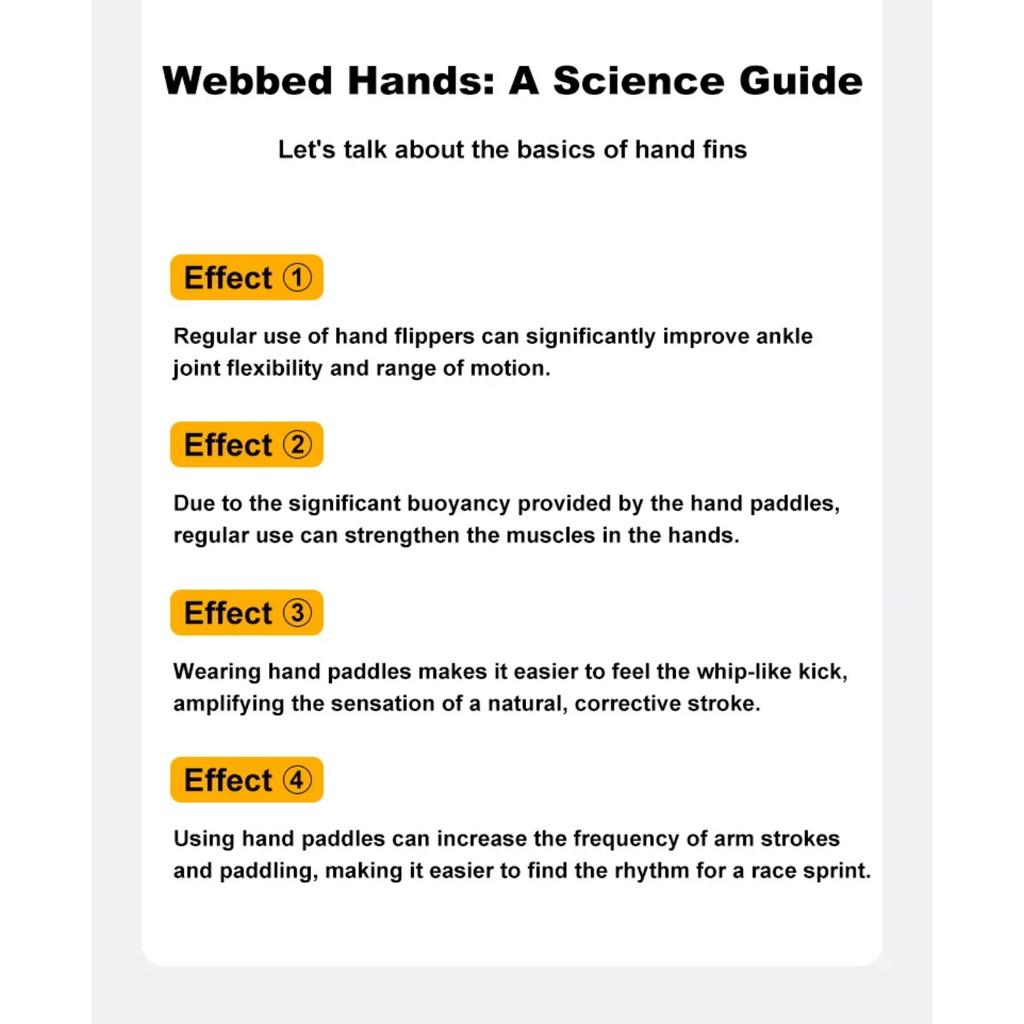 Webbed Hands: A Science Guide

Let's talk about the basics of hand fins

Effect ①

Regular use of hand flippers can significantly improve ankle joint flexibility and range of motion.

Effect ②

Due to the significant buoyancy provided by the hand paddles, regular use can strengthen the muscles in the hands.

Effect ③

Wearing hand paddles makes it easier to feel the whip-like kick, amplifying the sensation of a natural, corrective stroke.

Effect ④

Using hand paddles can increase the frequency of arm strokes and paddling, making it easier to find the rhythm for a race sprint.