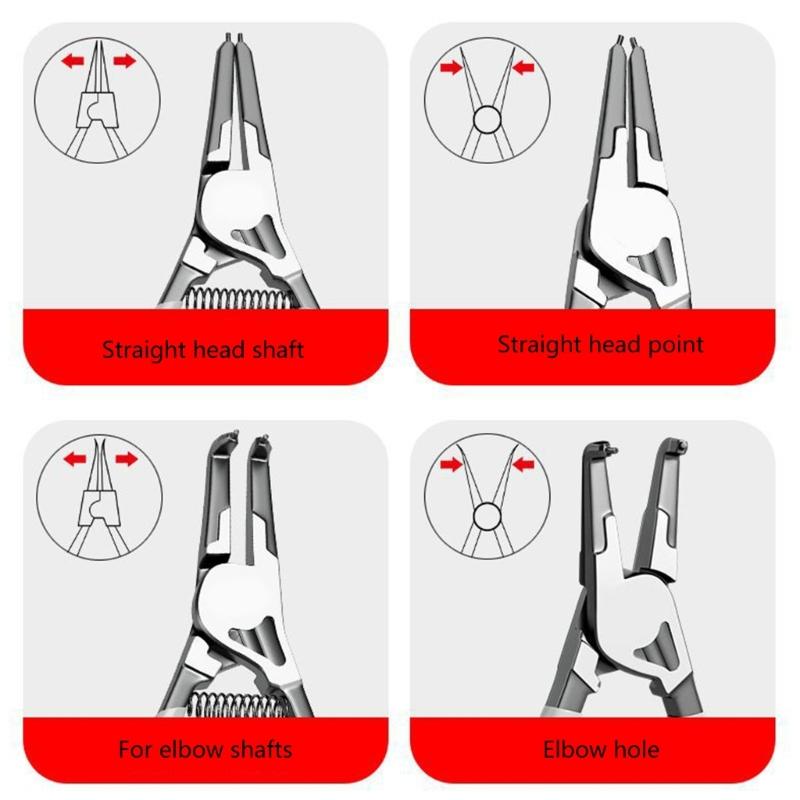 Straight head shaft

Straight head point

For elbow shafts

Elbow hole