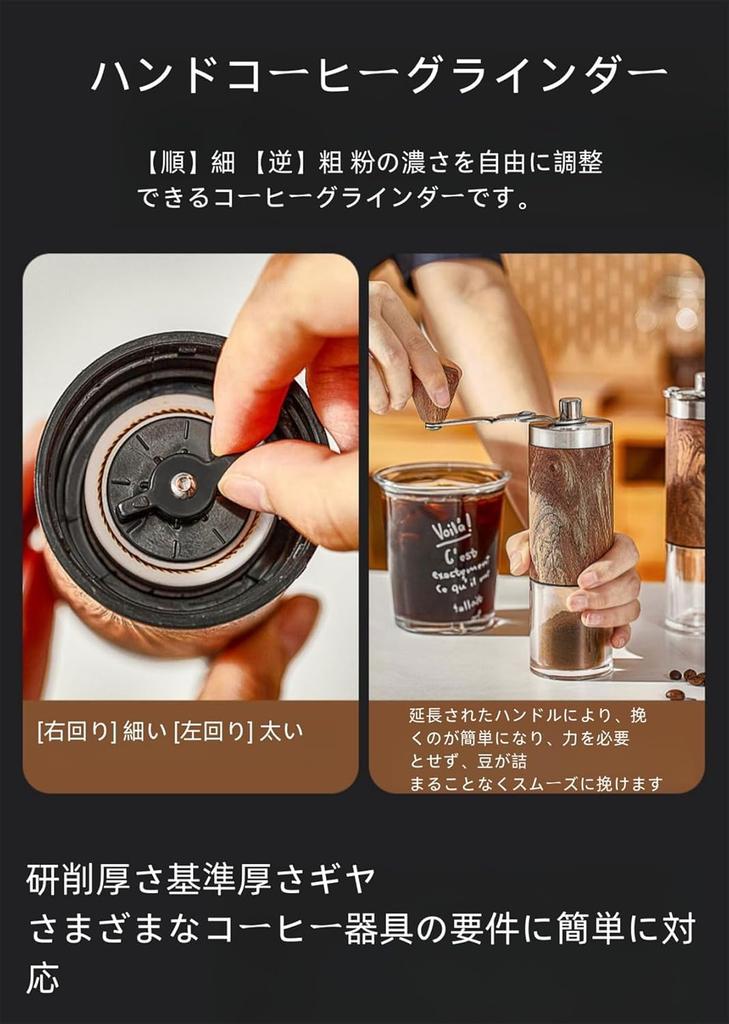 ハンドコーヒーグラインダー

【順】細 【逆】粗 粉の濃さを自由に調整できるコーヒーグラインダーです。

Voilà! C'est exactement ce qu'il me fallait

[右回り] 細い [左回り] 太い

延長されたハンドルにより、挽くのが簡単になり、力を必要とせず、豆が詰まることなくスムーズに挽けます

研削厚さ基準厚さギヤ
さまざまなコーヒー器具の要件に簡単に対応