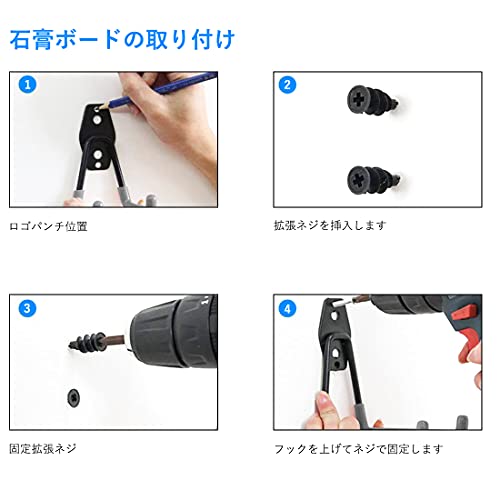 石膏ボードの取り付け

1

ロゴパンチ位置

2

拡張ネジを挿入します

3

固定拡張ネジ

4

フックを上げてネジで固定します