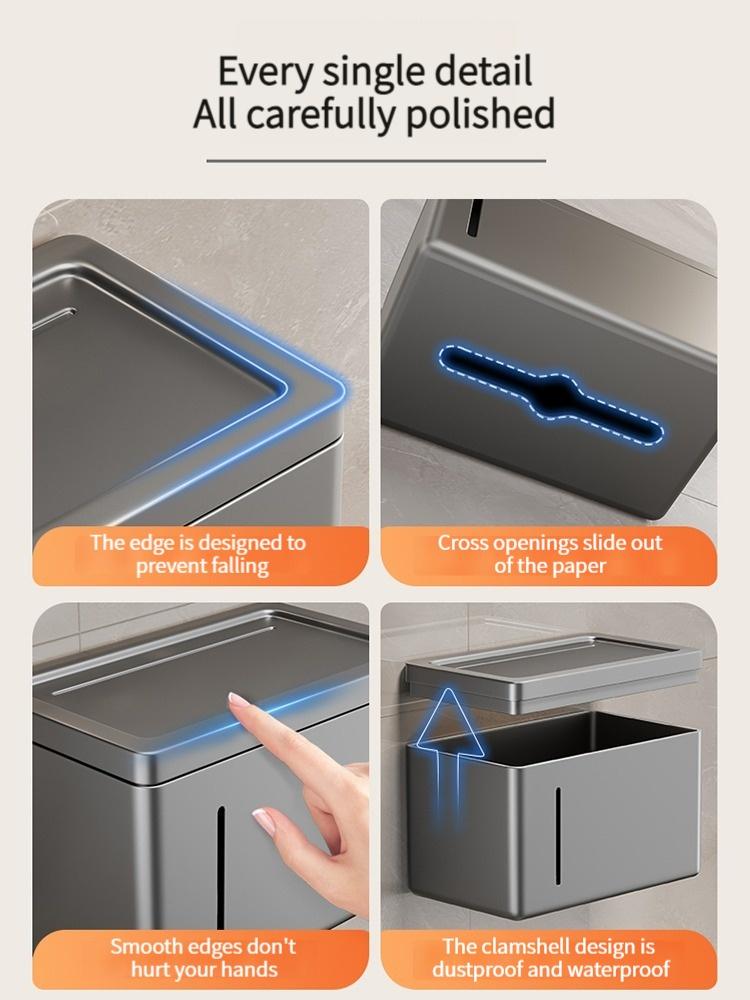 Every single detail
All carefully polished

The edge is designed to prevent falling

Cross openings slide out of the paper

Smooth edges don't hurt your hands

The clamshell design is dustproof and waterproof